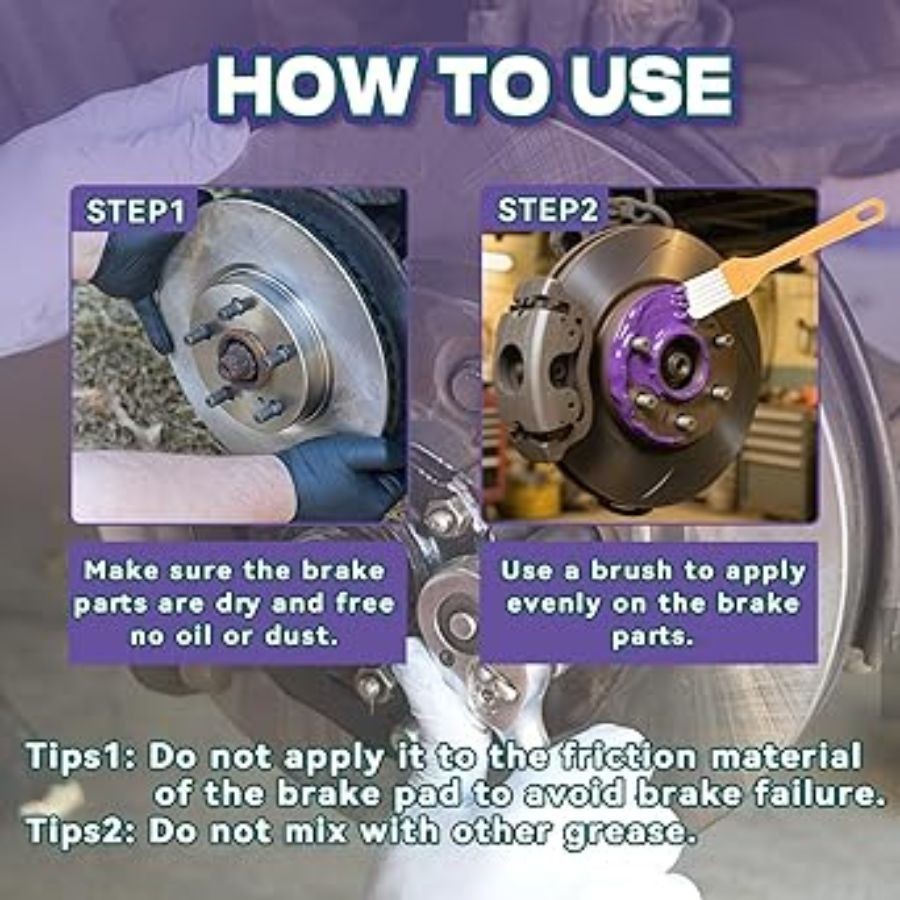 HOW TO USE

STEP1

Make sure the brake parts are dry and free no oil or dust.

STEP2

Use a brush to apply evenly on the brake parts.

Tips1: Do not apply it to the friction material of the brake pad to avoid brake failure.
Tips2: Do not mix with other grease.