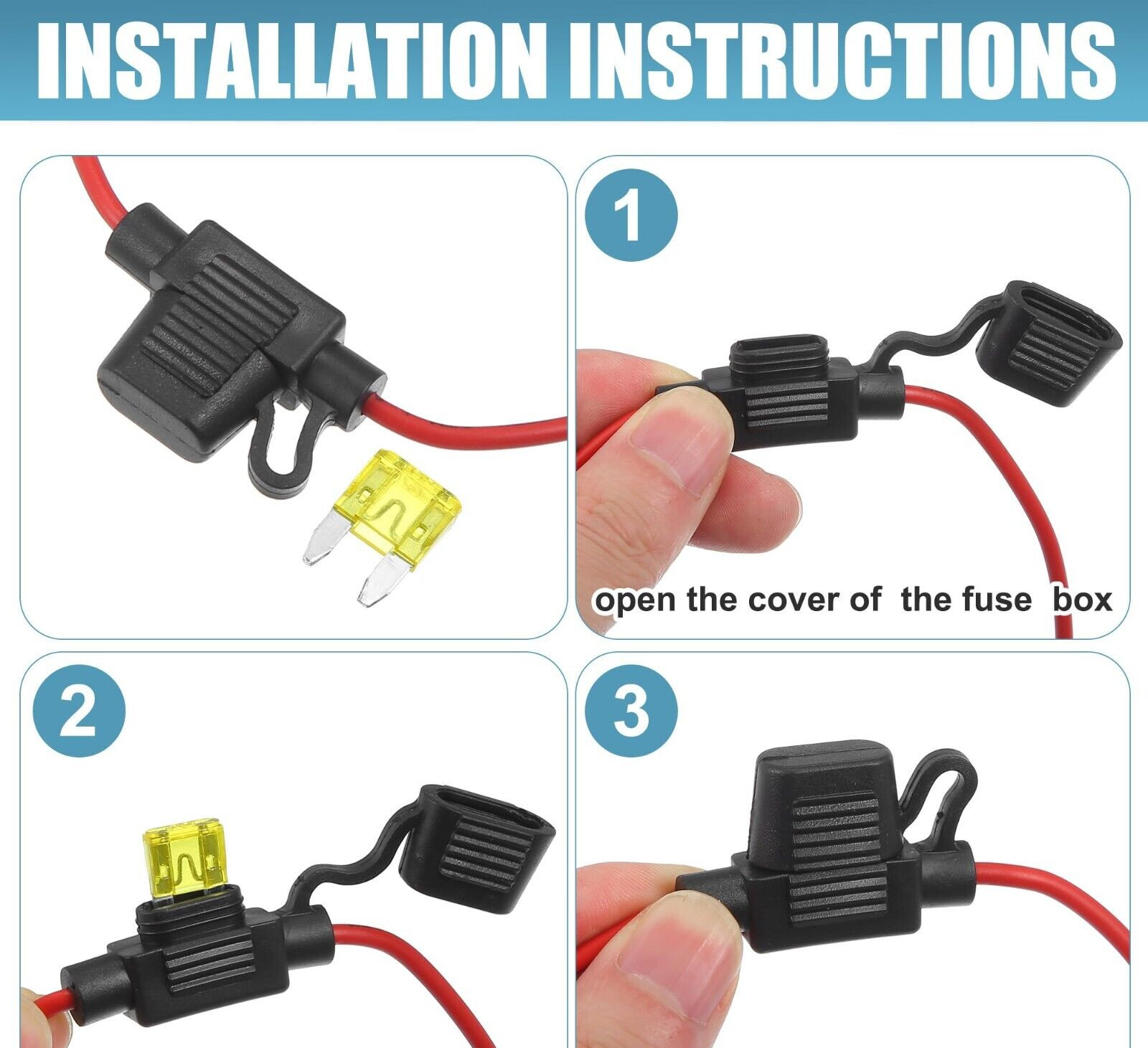 INSTALLATION INSTRUCTIONS

1

open the cover of the fuse box

2

3