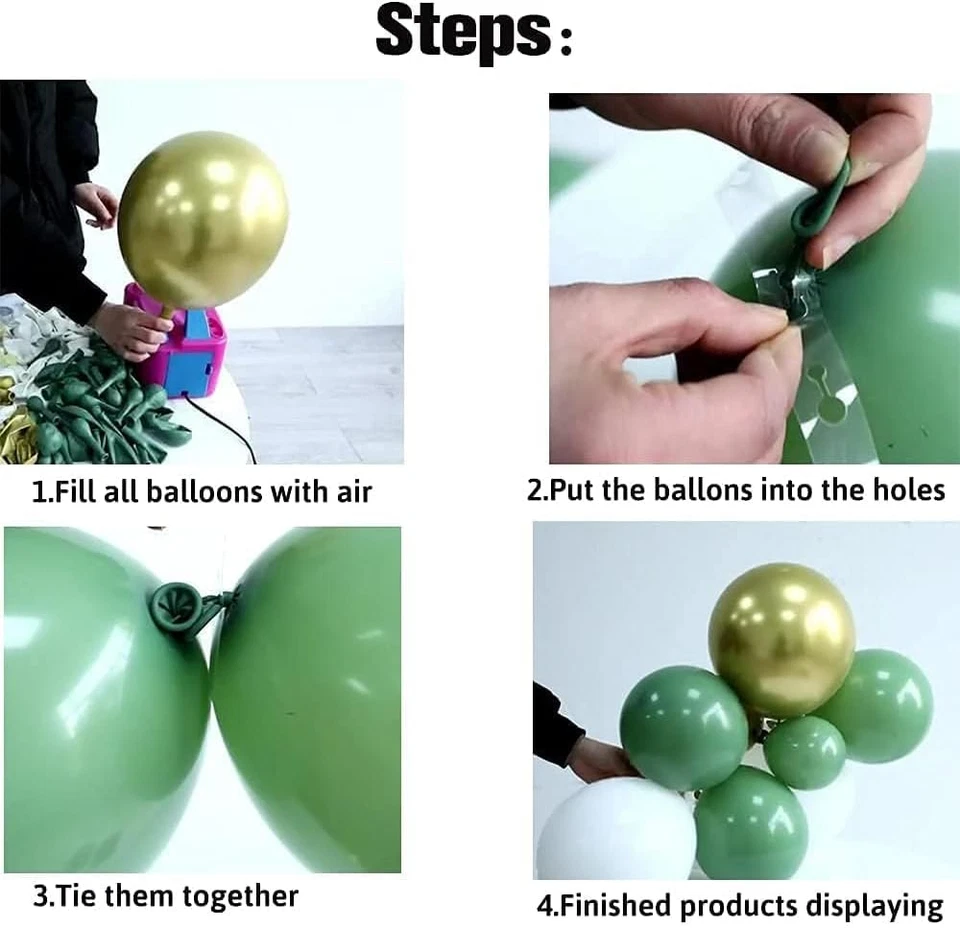 Steps:

1.Fill all balloons with air

2.Put the ballons into the holes

3.Tie them together

4.Finished products displaying