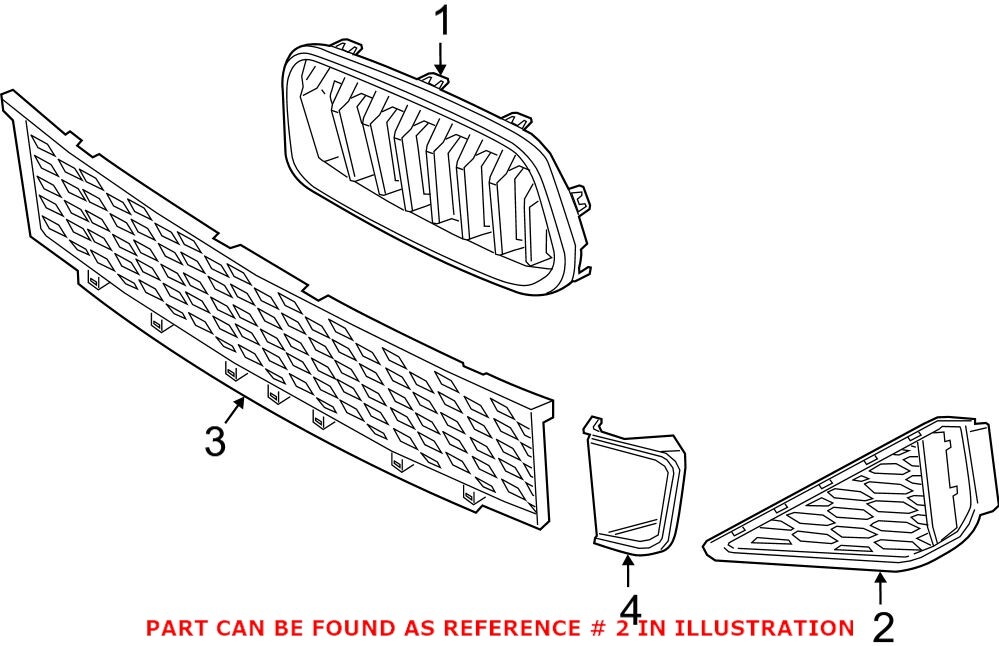 1

3

4

2

PART CAN BE FOUND AS REFERENCE # 2 IN ILLUSTRATION