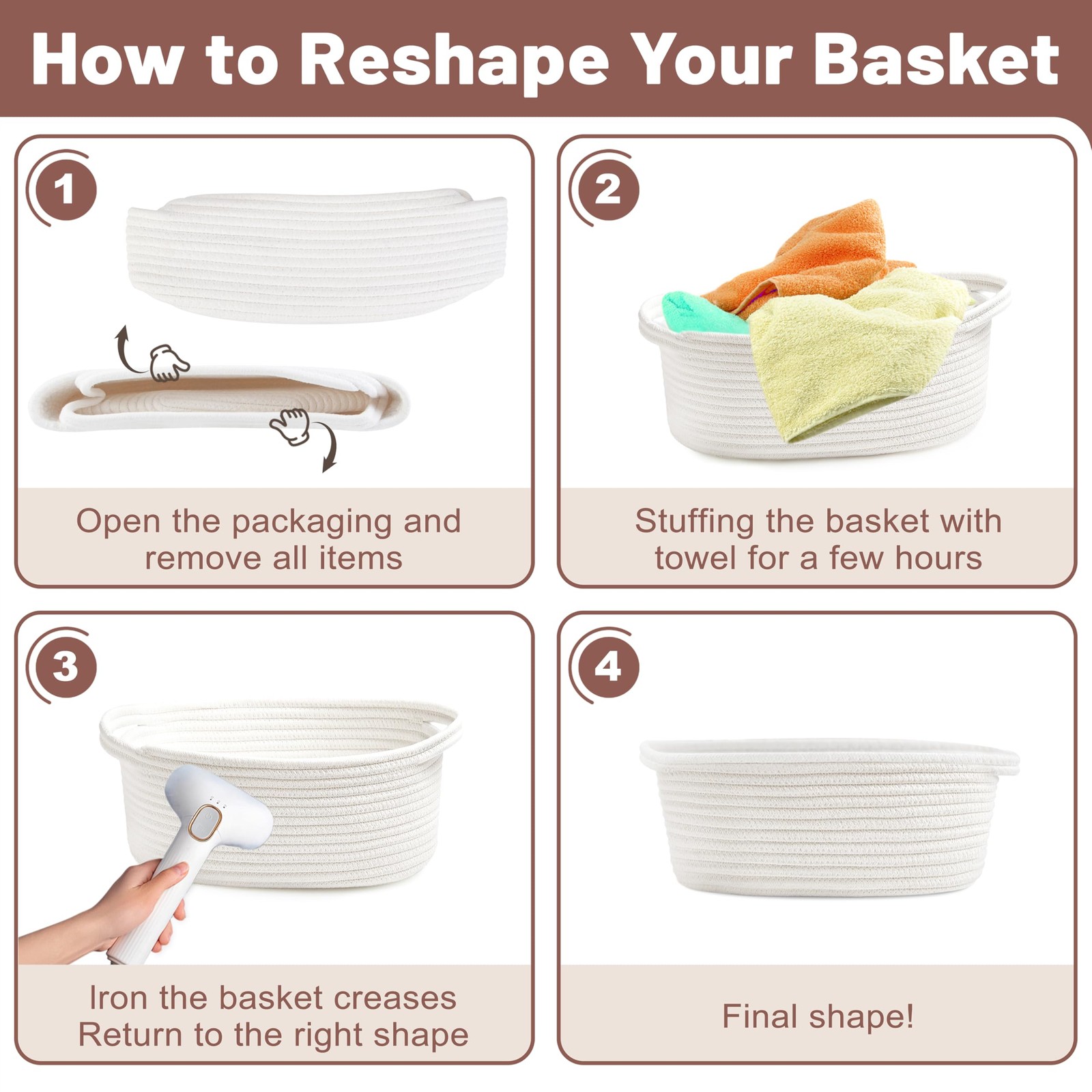 How to Reshape Your Basket

1

Open the packaging and remove all items

2

Stuffing the basket with towel for a few hours

3

Iron the basket creases
Return to the right shape

4

Final shape!