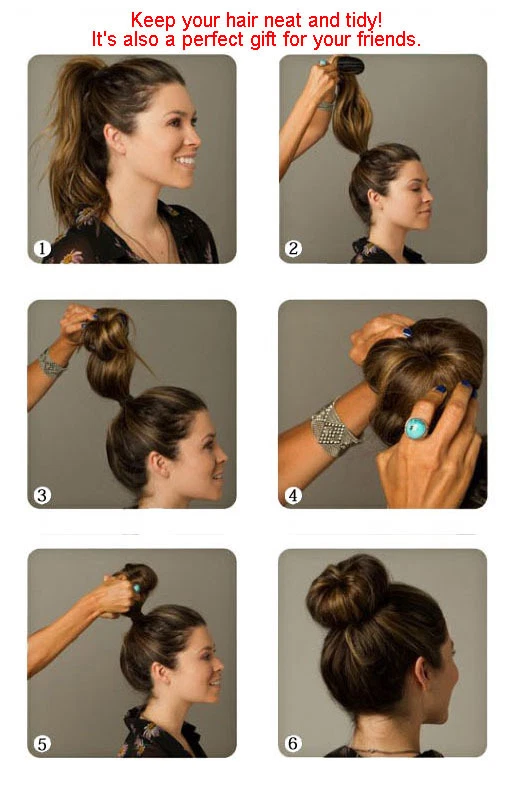 Keep your hair neat and tidy!
It's also a perfect gift for your friends.

1

2

3

4

5

6