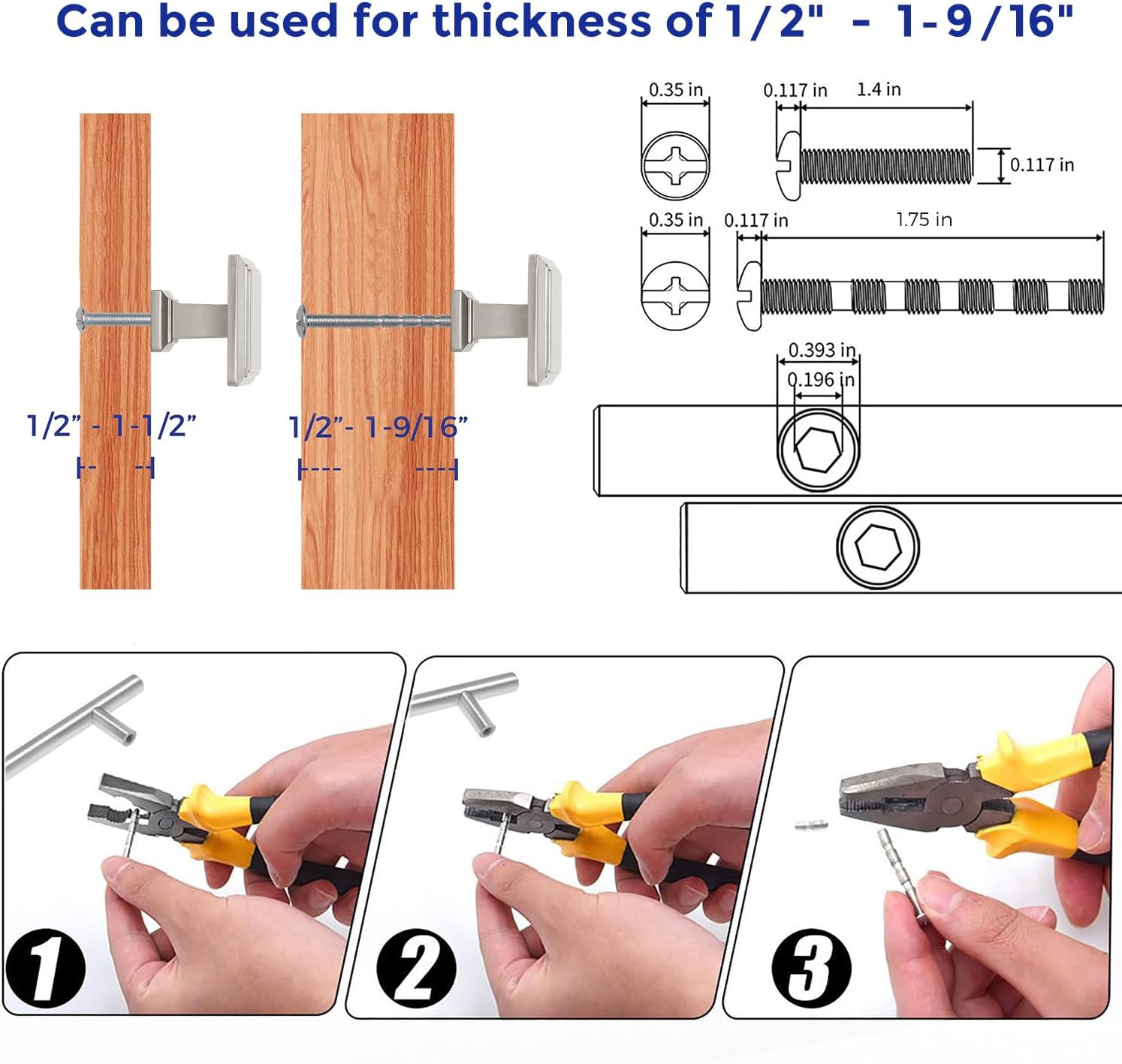 Can be used for thickness of 1/2" - 1-9/16"

1/2" - 1-1/2"

1/2"- 1-9/16"

0.35 in

0.117 in

1.4 in

0.117 in

0.35 in

0.117 in

1.75 in

0.393 in

0.196 in

1

2

3