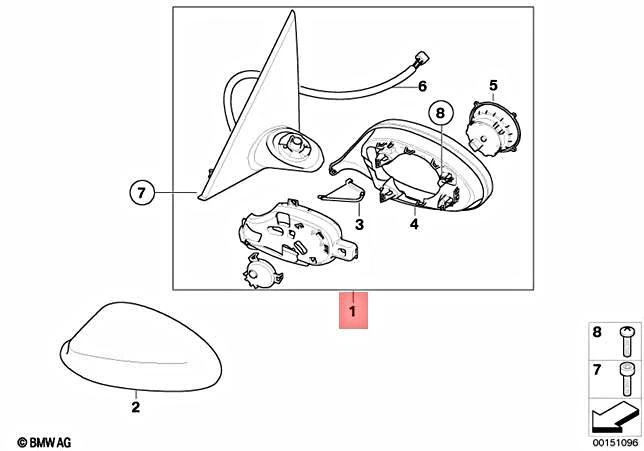 6
5
8
7
3
4
1
2
8
7
© BMW AG
00151096