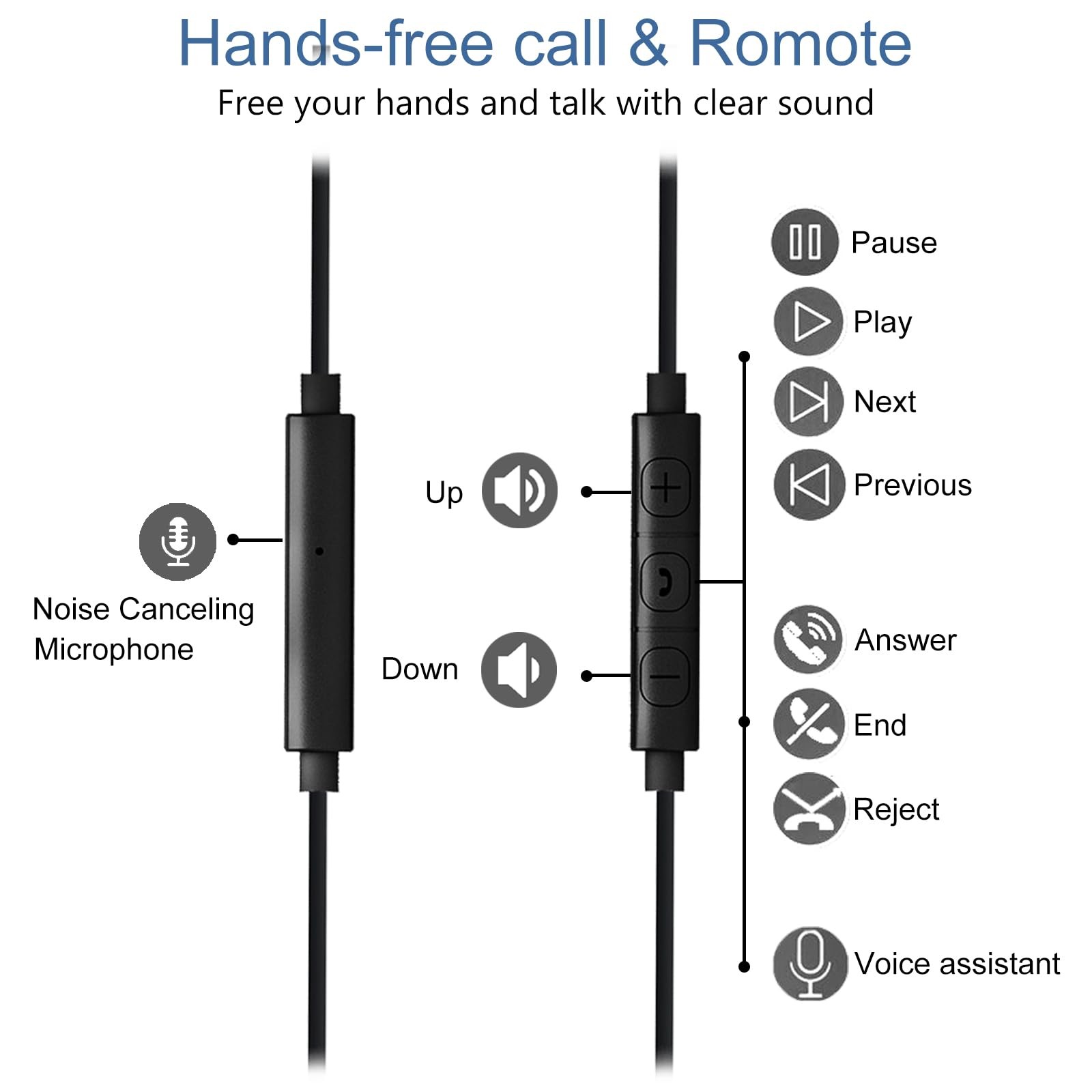 Hands-free call & Romote
Free your hands and talk with clear sound

Noise Canceling Microphone

Up

Down

Pause

Play

Next

Previous

Answer

End

Reject

Voice assistant