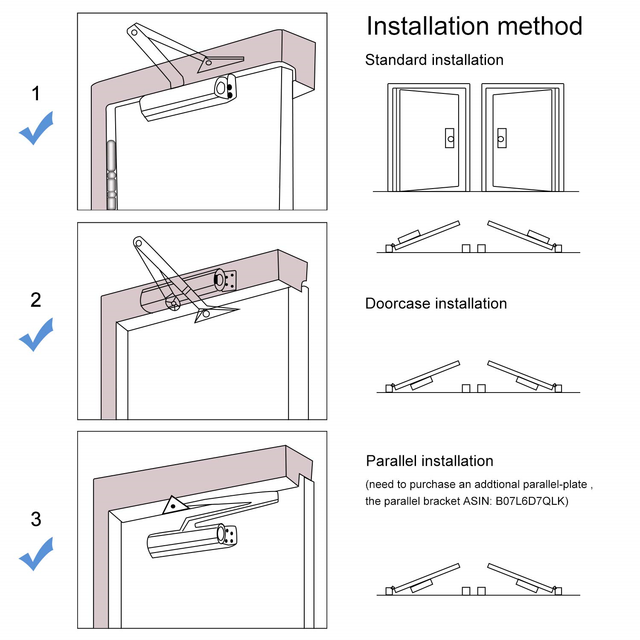 Installation method

1

Standard installation

2

Doorcase installation

3

Parallel installation

(need to purchase an addtional parallel-plate , the parallel bracket ASIN: B07L6D7QLK)