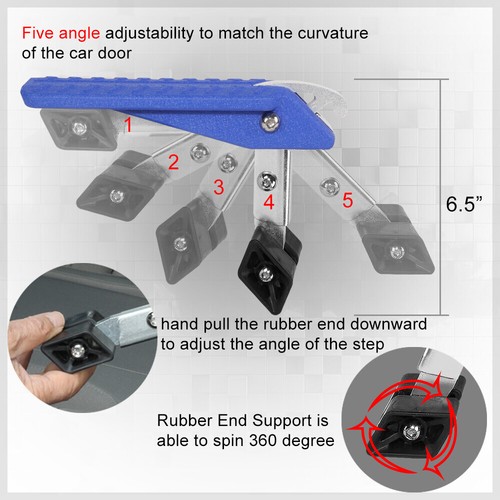 Five angle adjustability to match the curvature of the car door

1

2

3

4

5

6.5”

hand pull the rubber end downward to adjust the angle of the step

Rubber End Support is able to spin 360 degree