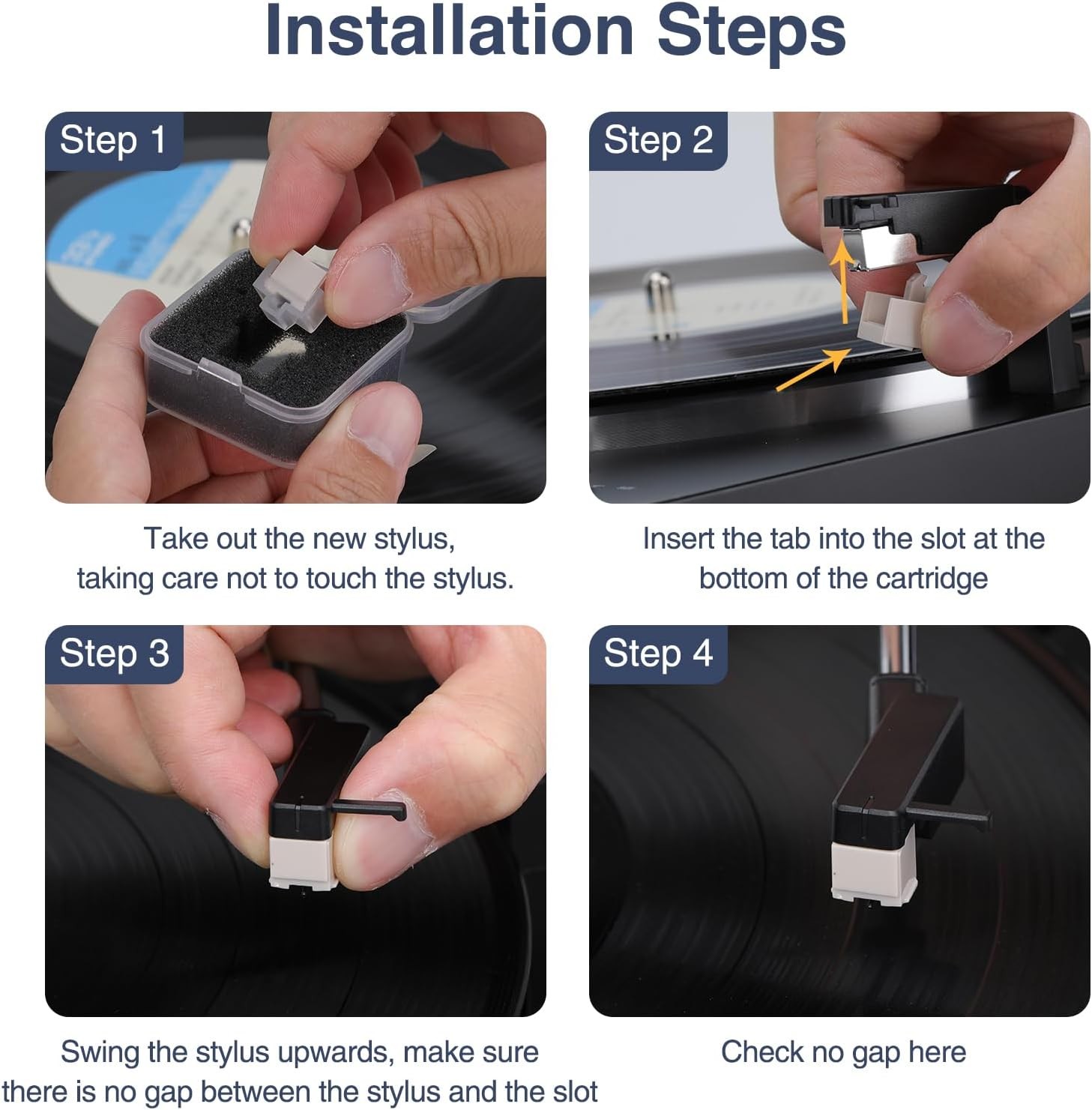 Installation Steps

Step 1

Take out the new stylus, taking care not to touch the stylus.

Step 2

Insert the tab into the slot at the bottom of the cartridge

Step 3

Swing the stylus upwards, make sure there is no gap between the stylus and the slot

Step 4

Check no gap here