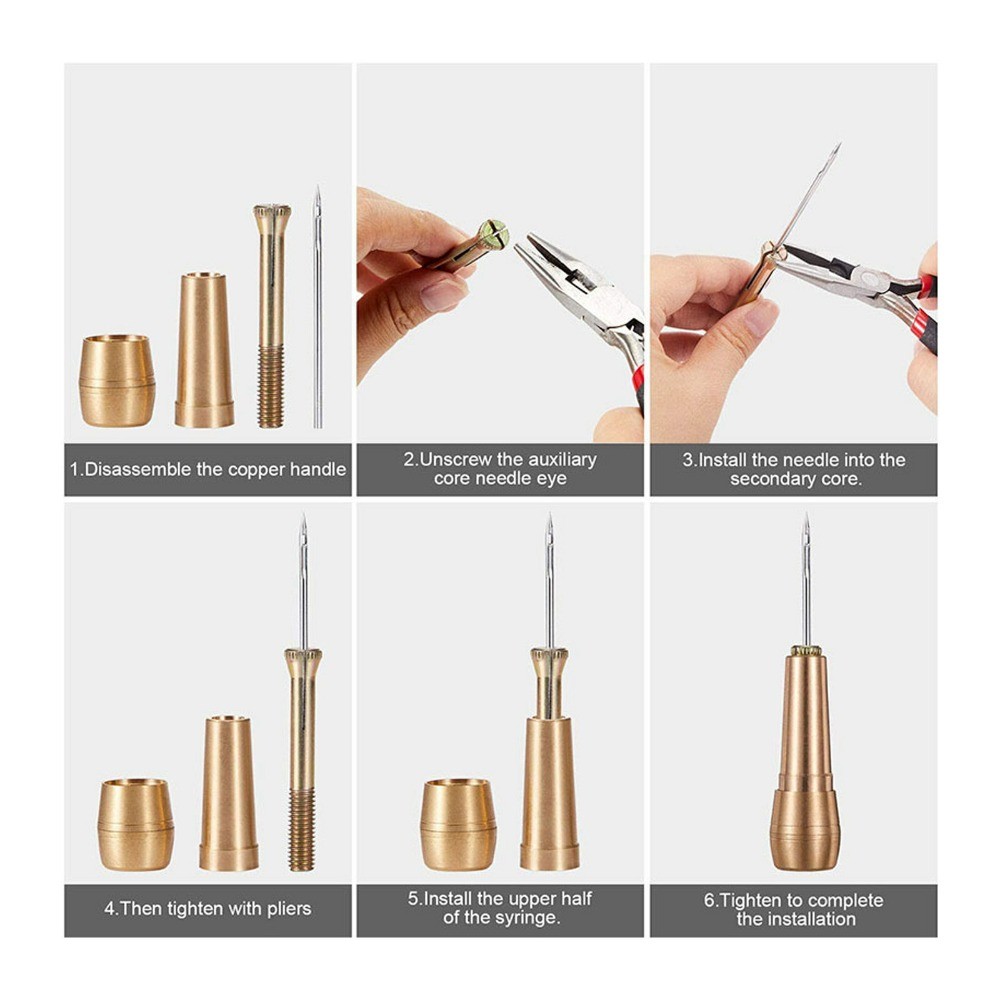 1.Disassemble the copper handle

2.Unscrew the auxiliary core needle eye

3.Install the needle into the secondary core.

4.Then tighten with pliers

5.Install the upper half of the syringe.

6.Tighten to complete the installation