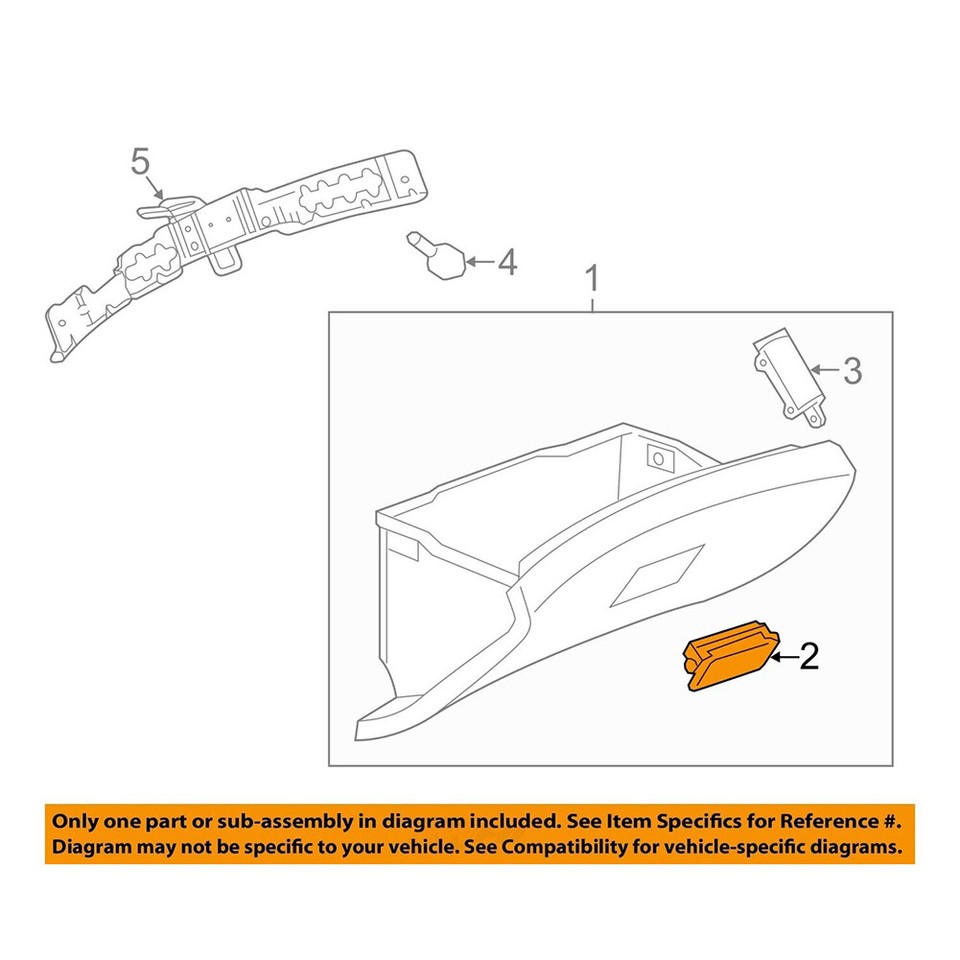 5

4

1

3

2

Only one part or sub-assembly in diagram included. See Item Specifics for Reference #. Diagram may not be specific to your vehicle. See Compatibility for vehicle-specific diagrams.