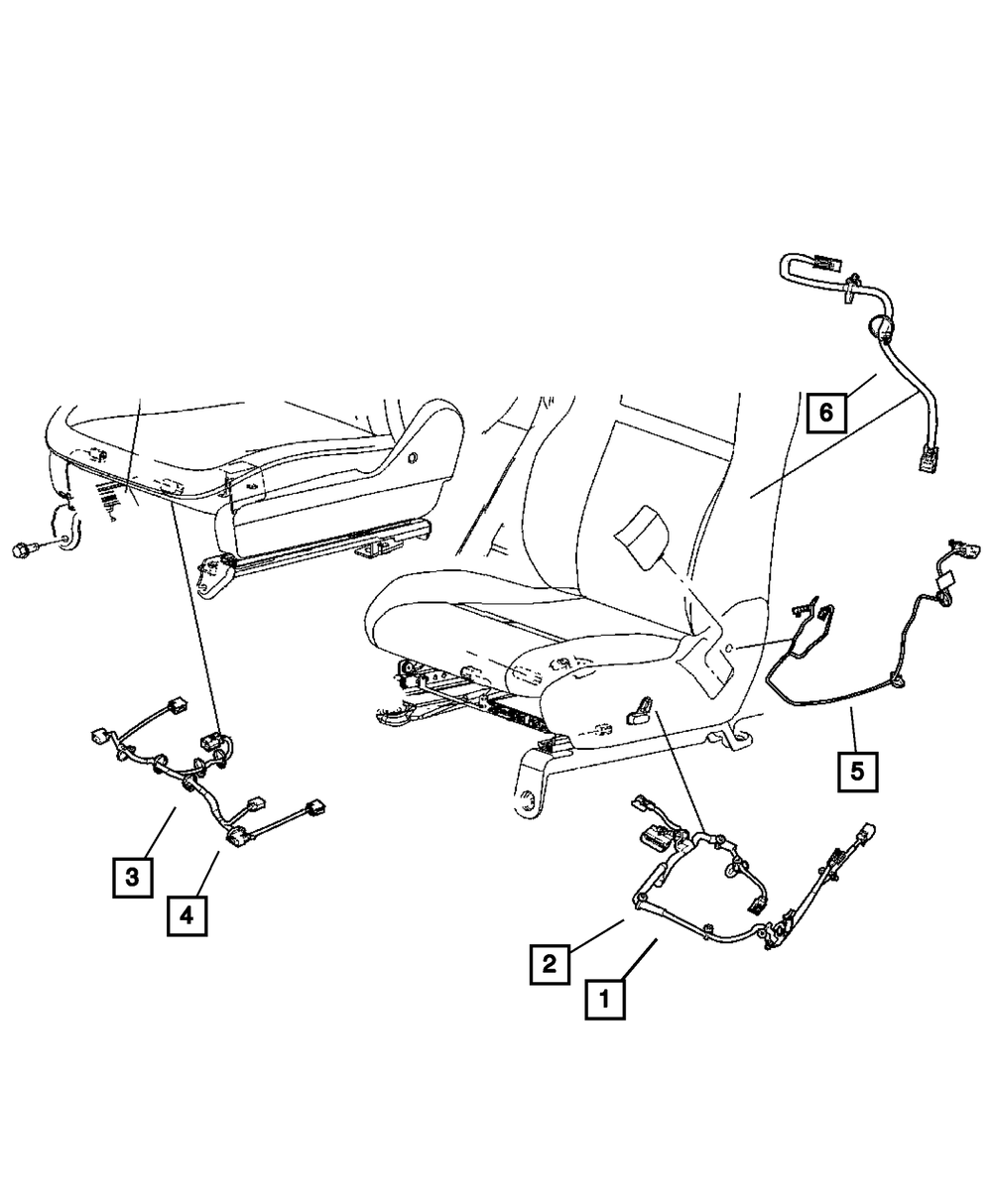 6

5

3

4

2

1