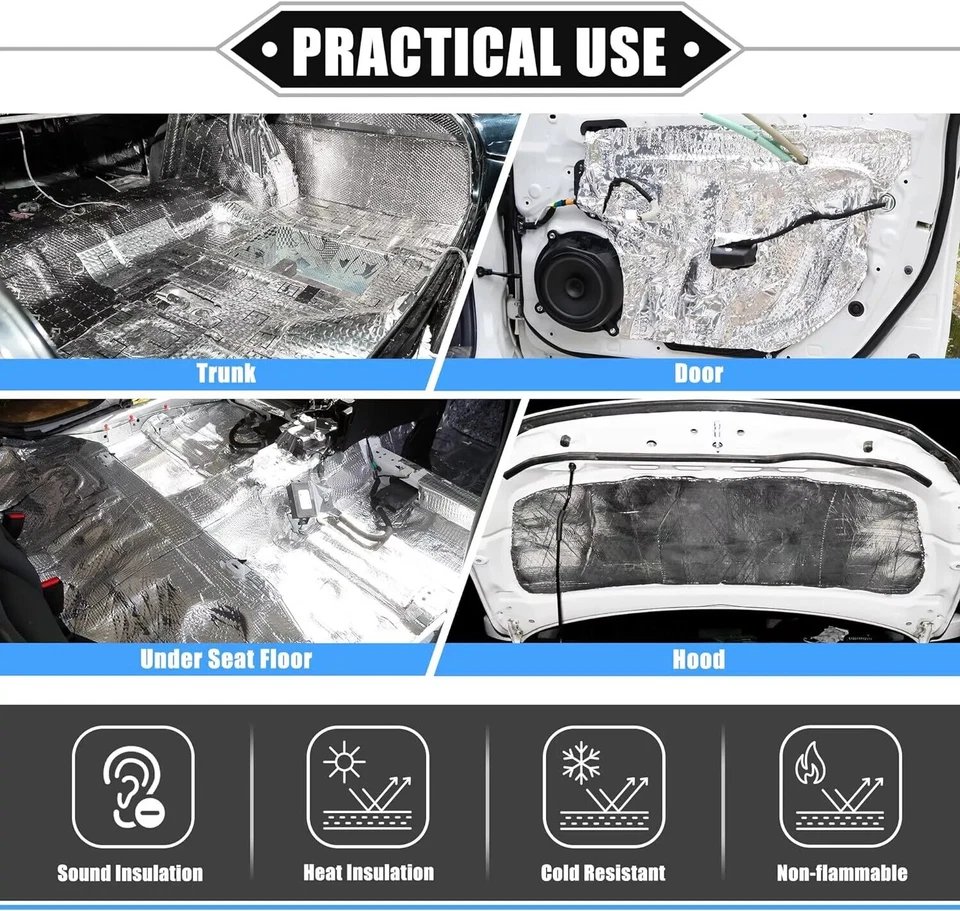 • PRACTICAL USE •

Trunk

Door

Under Seat Floor

Hood

Sound Insulation

Heat Insulation

Cold Resistant

Non-flammable