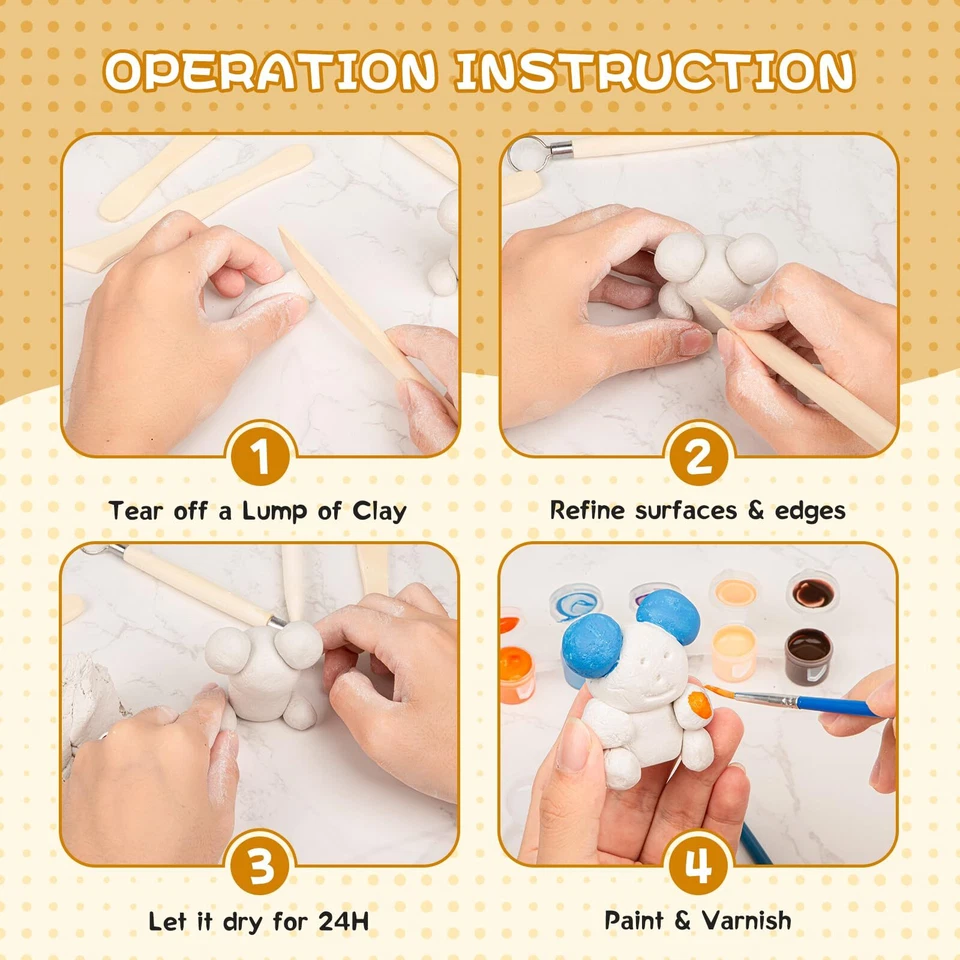 OPERATION INSTRUCTION

1

Tear off a Lump of Clay

2

Refine surfaces & edges

3

Let it dry for 24H

4

Paint & Varnish