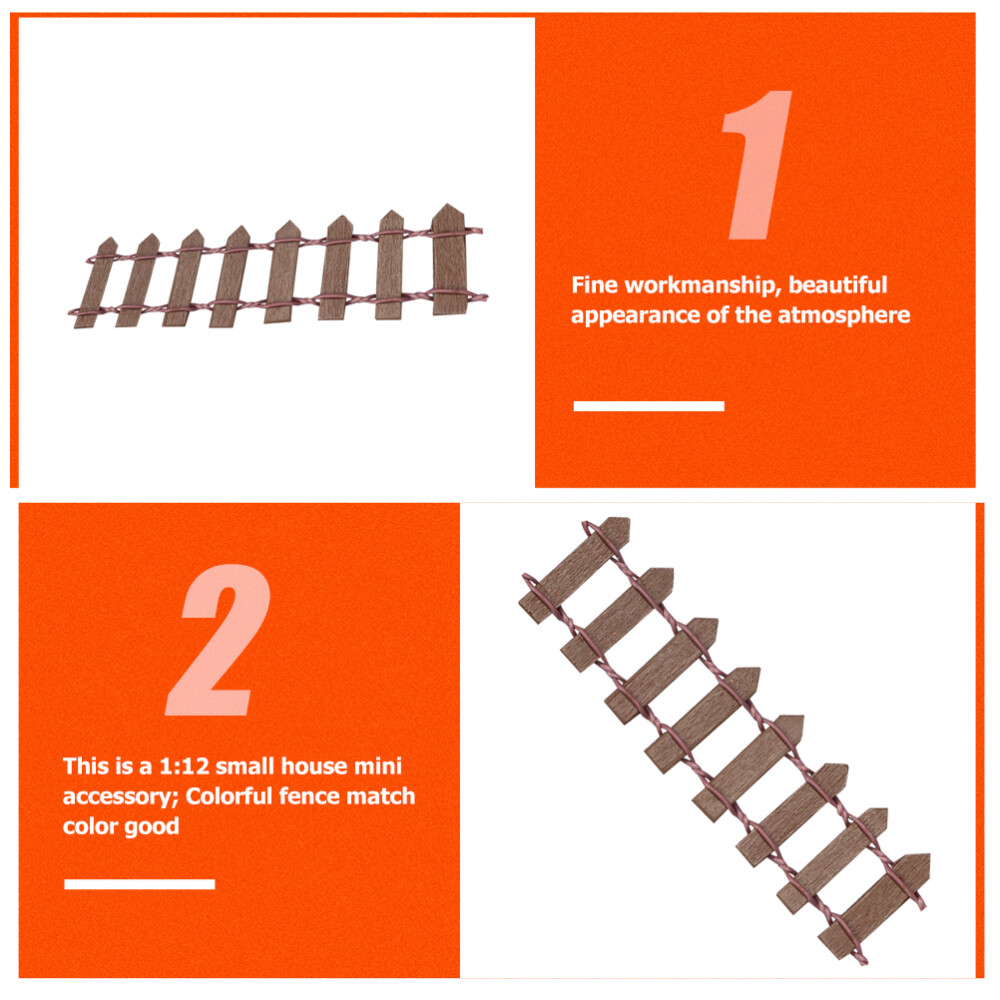 1

Fine workmanship, beautiful appearance of the atmosphere

2

This is a 1:12 small house mini accessory; Colorful fence match color good