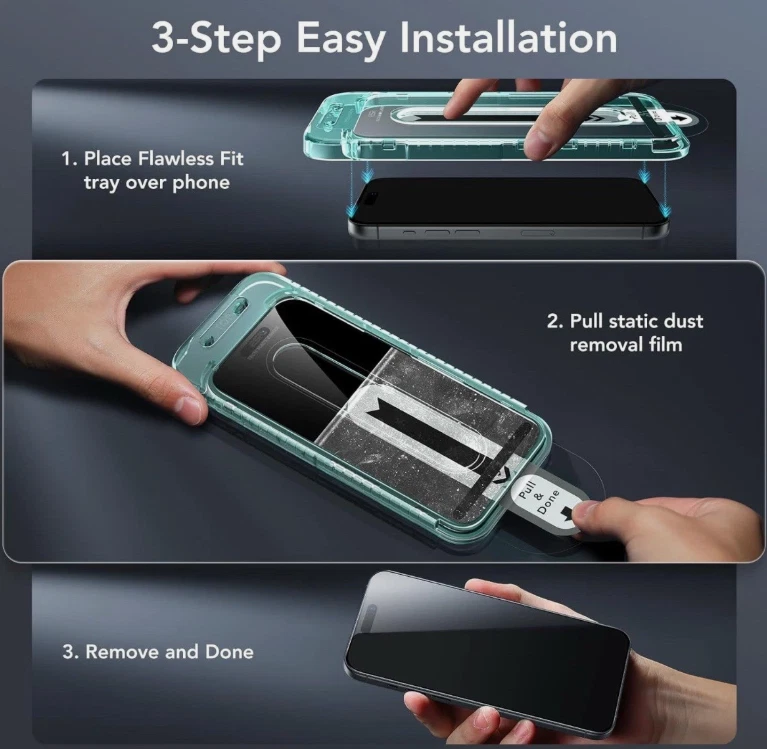 3-Step Easy Installation

1. Place Flawless Fit tray over phone

2. Pull static dust removal film

Pull & Done

3. Remove and Done