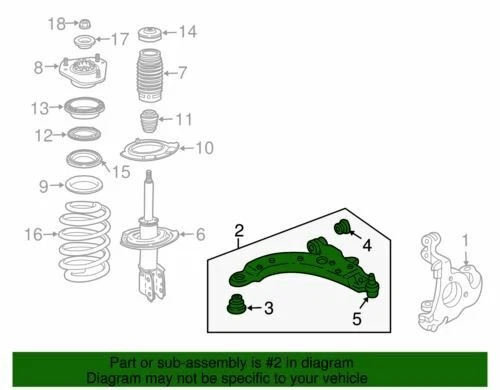 18
17
14
8
7
13
11
12
10
15
9
16
6
2
4
1
3
5

Part or sub-assembly is #2 in diagram
Diagram may not be specific to your vehicle