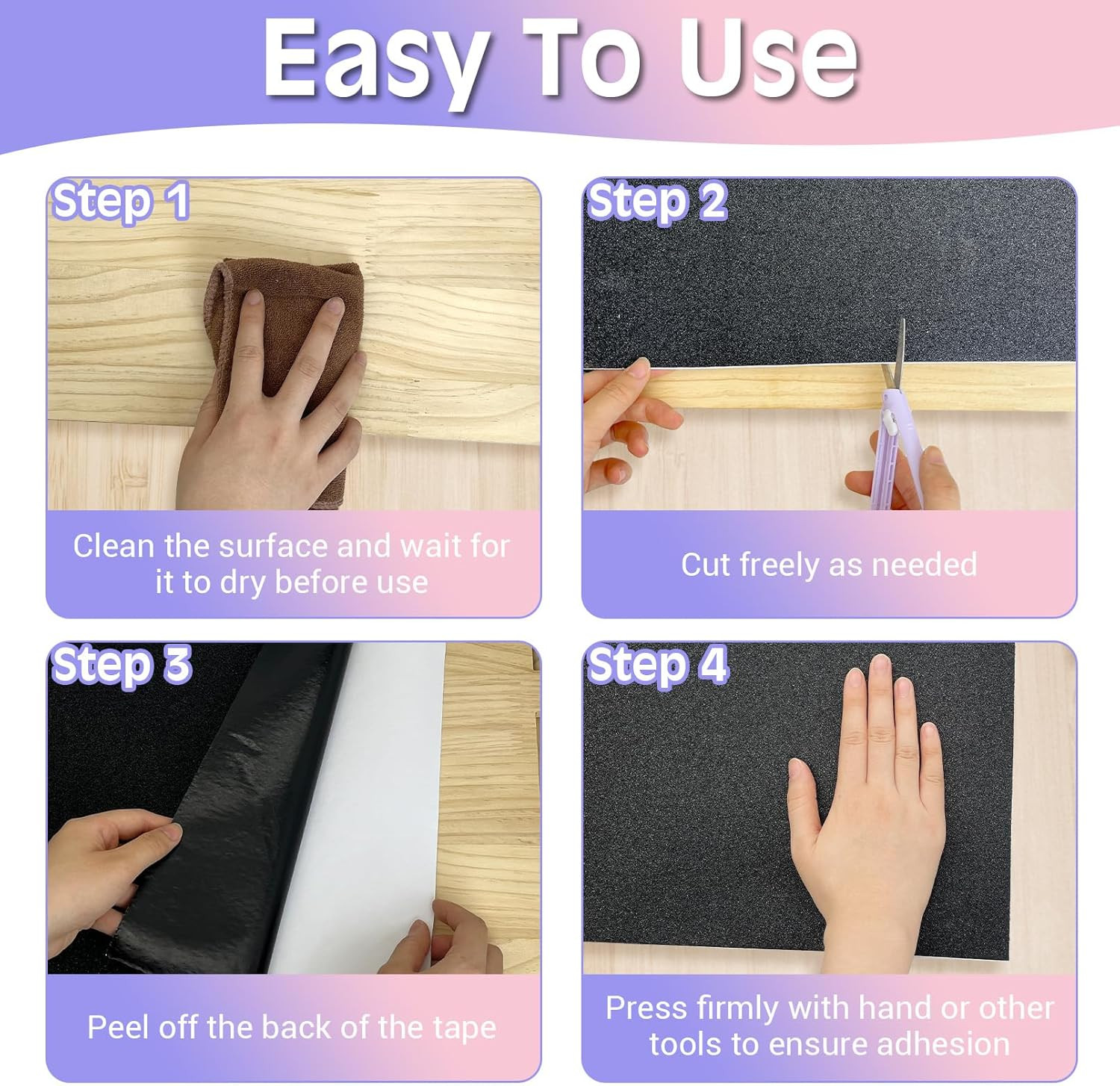 Easy To Use

Step 1

Clean the surface and wait for it to dry before use

Step 2

Cut freely as needed

Step 3

Peel off the back of the tape

Step 4

Press firmly with hand or other tools to ensure adhesion