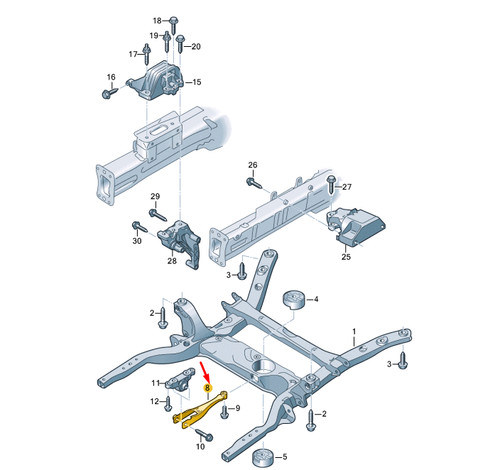 18
19
20
17
16
15
26
27
29
30
28
25
3
4
2
1
3
11
8
12
9
2
10
5