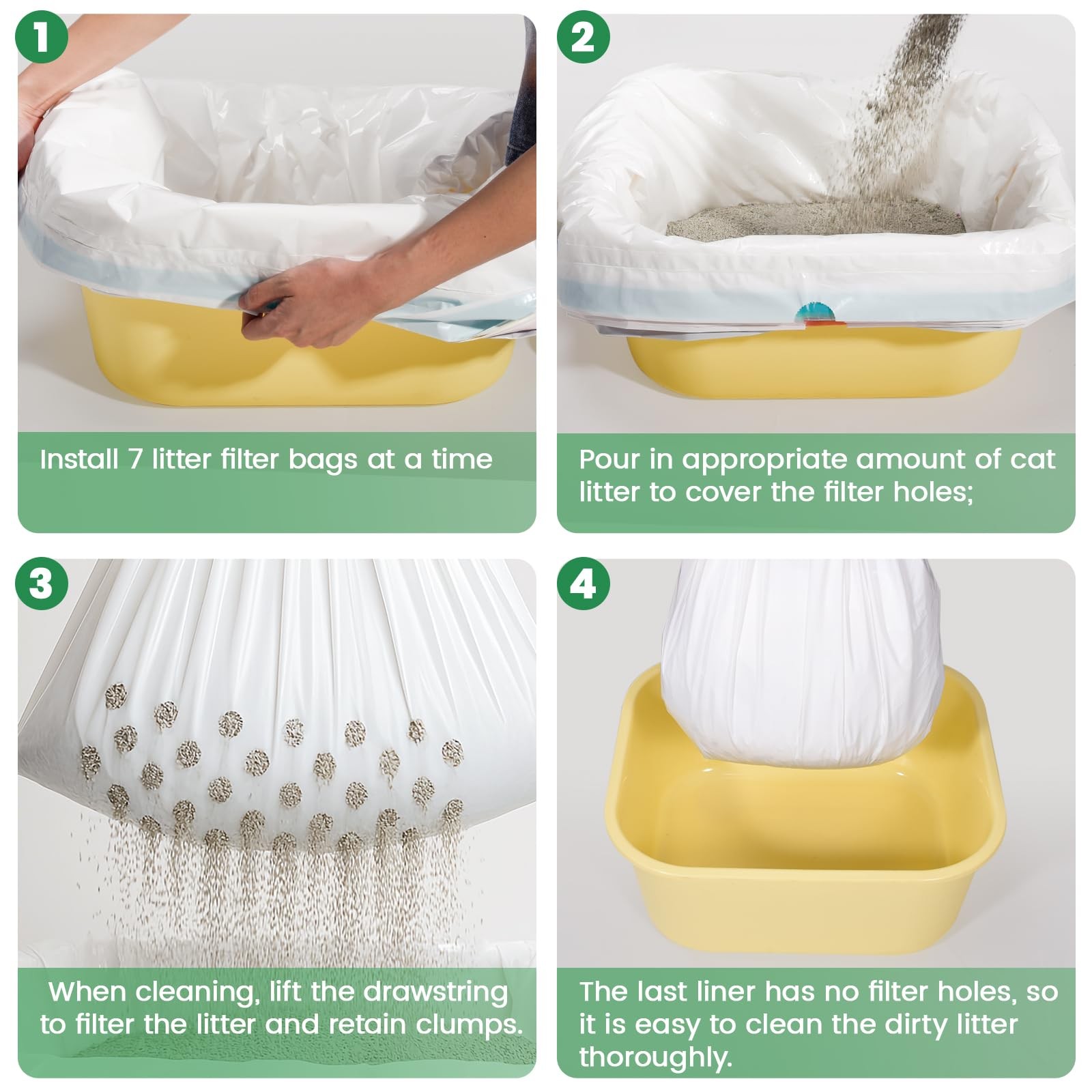 1

Install 7 litter filter bags at a time

2

Pour in appropriate amount of cat litter to cover the filter holes;

3

When cleaning, lift the drawstring to filter the litter and retain clumps.

4

The last liner has no filter holes, so it is easy to clean the dirty litter thoroughly.