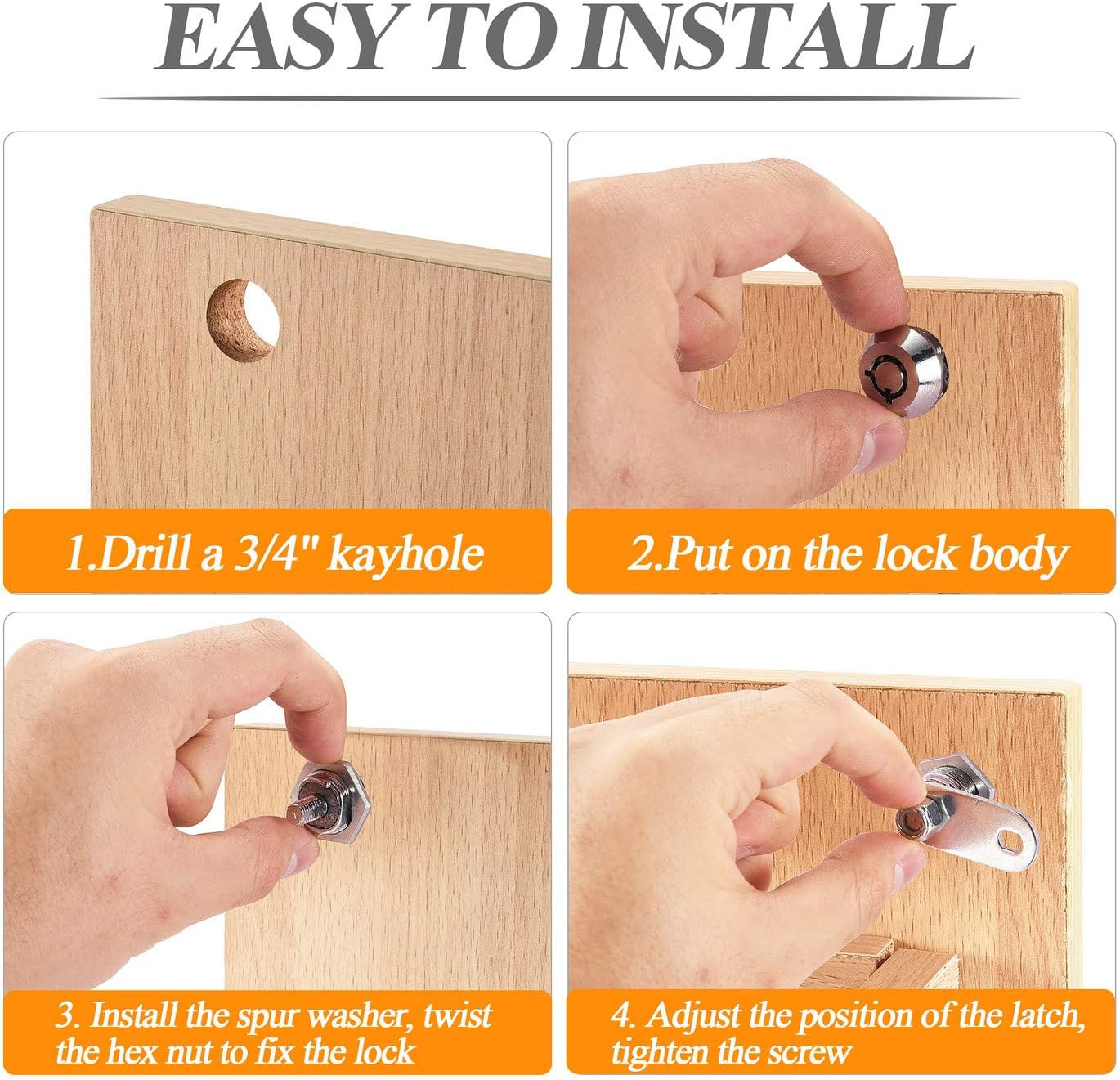 EASY TO INSTALL

1.Drill a 3/4" kayhole

2.Put on the lock body

3. Install the spur washer, twist the hex nut to fix the lock

4. Adjust the position of the latch, tighten the screw