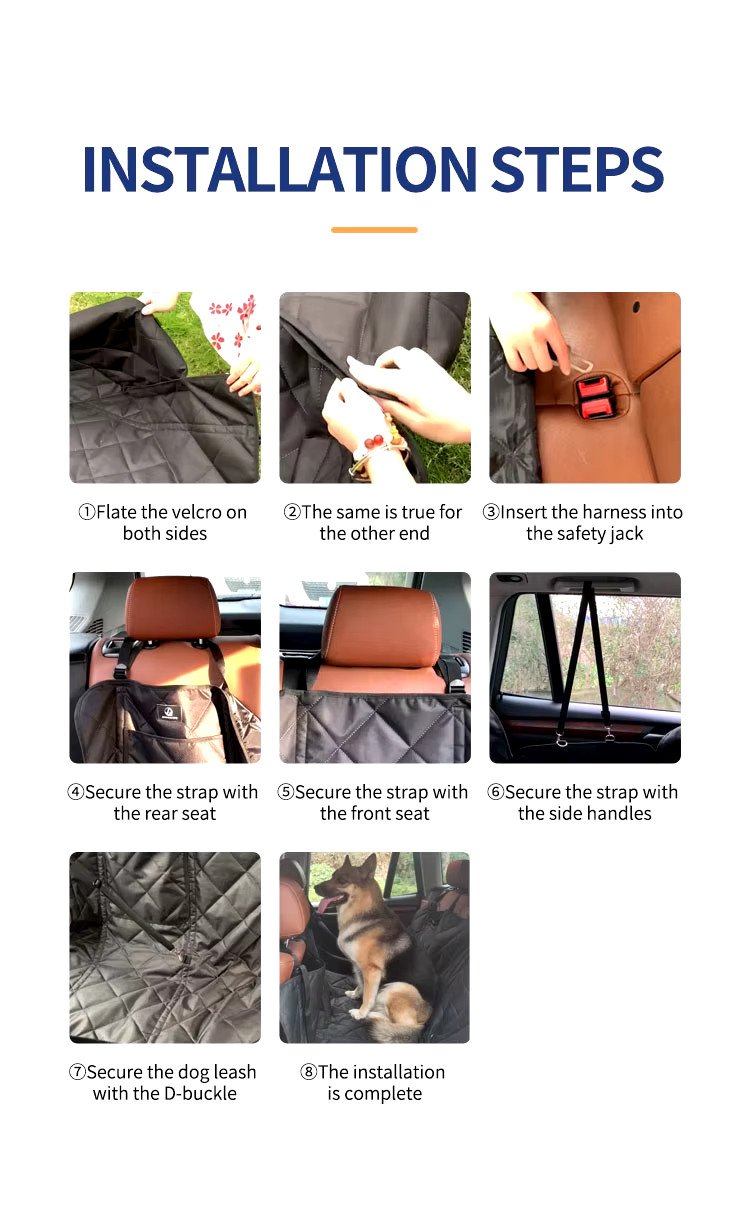 INSTALLATION STEPS

①Flate the velcro on both sides

②The same is true for the other end

③Insert the harness into the safety jack

④Secure the strap with the rear seat

⑤Secure the strap with the front seat

⑥Secure the strap with the side handles

⑦Secure the dog leash with the D-buckle

⑧The installation is complete