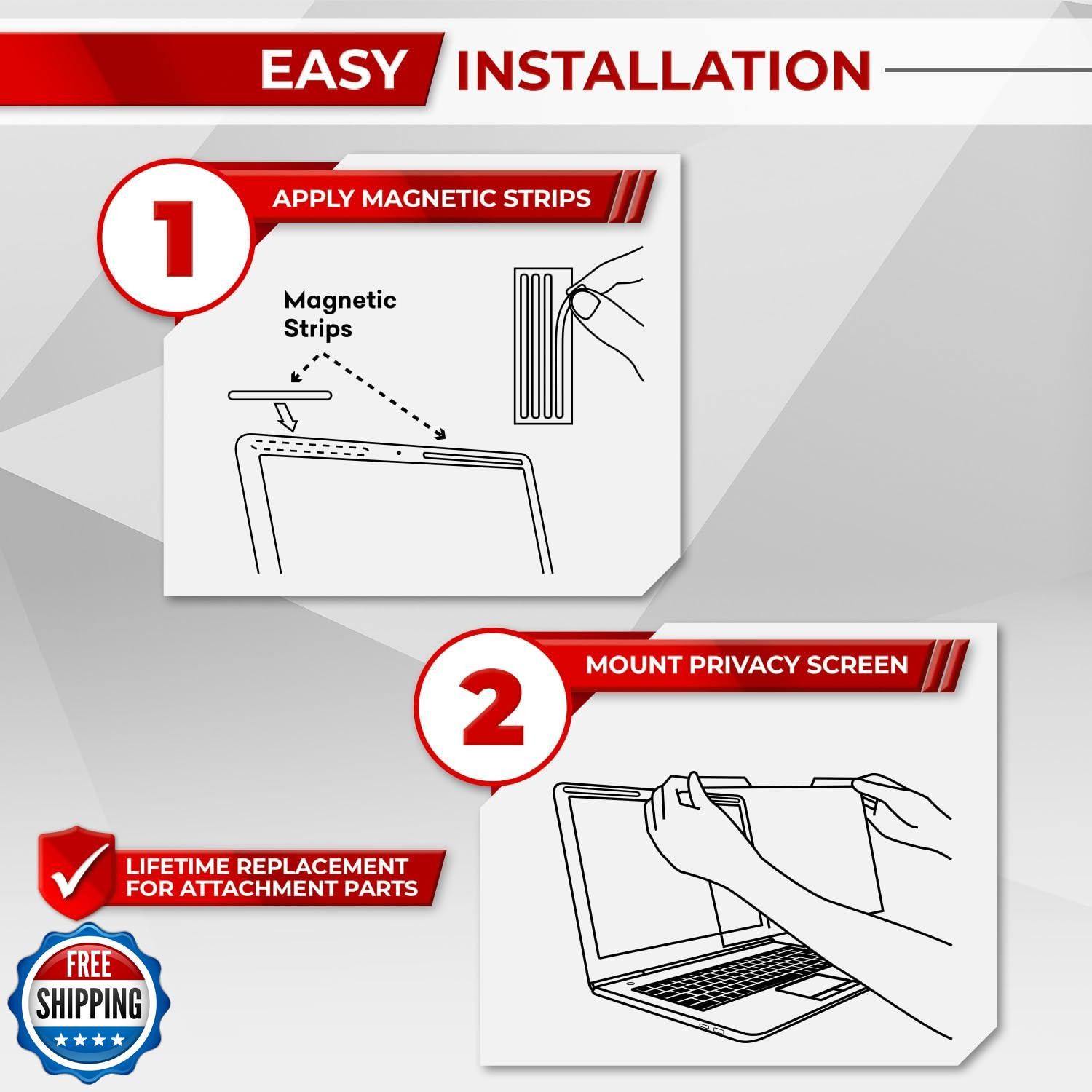 EASY INSTALLATION

1

APPLY MAGNETIC STRIPS

Magnetic Strips

2

MOUNT PRIVACY SCREEN

LIFETIME REPLACEMENT FOR ATTACHMENT PARTS

FREE SHIPPING