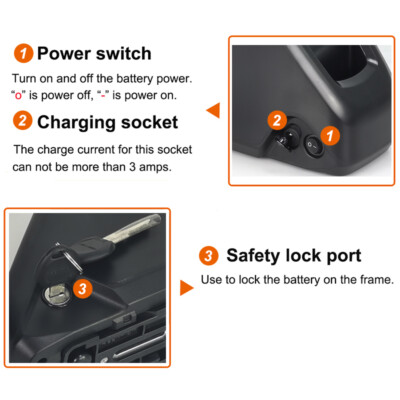 1 Power switch
Turn on and off the battery power. “o” is power off, “-” is power on.

2 Charging socket
The charge current for this socket can not be more than 3 amps.

2
1

3

3 Safety lock port
Use to lock the battery on the frame.