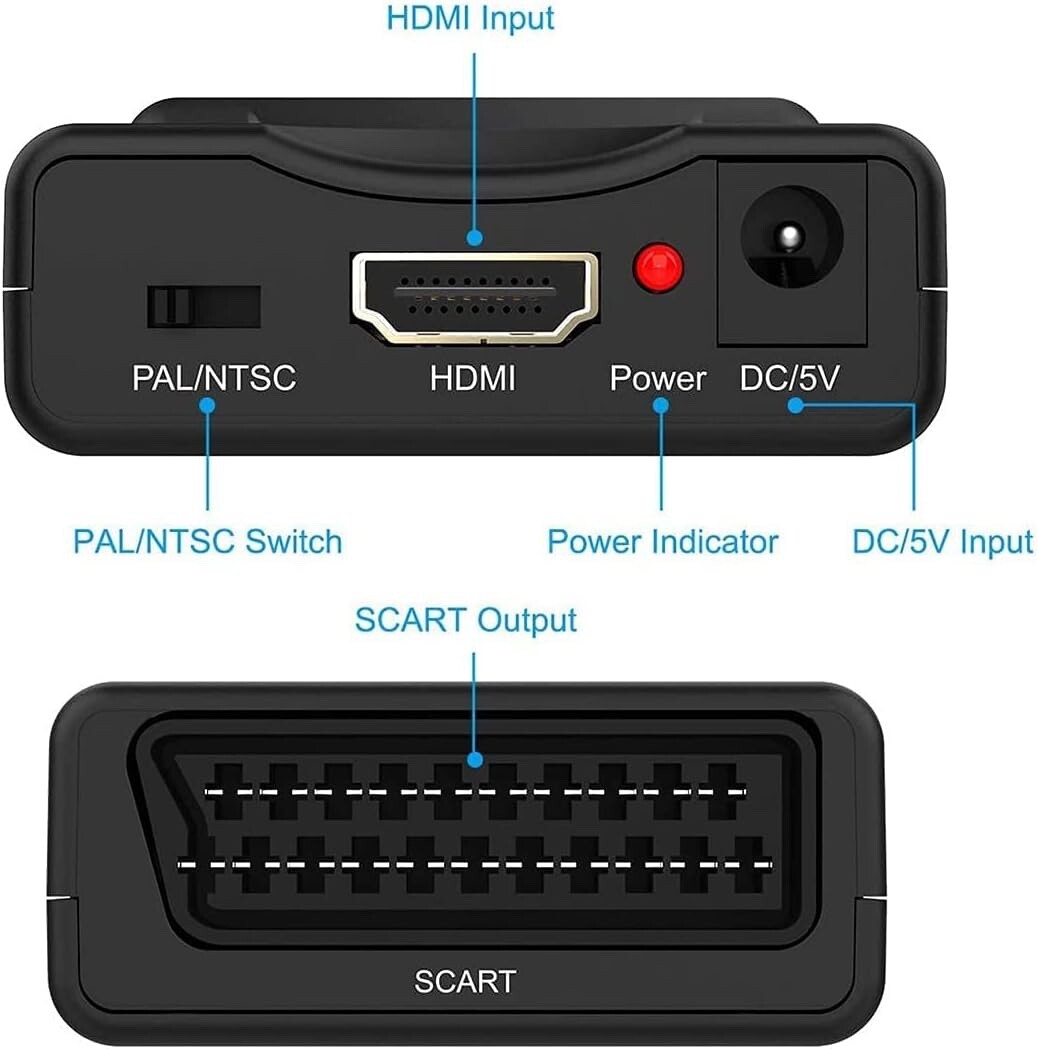 HDMI Input

PAL/NTSC
HDMI
Power
DC/5V

PAL/NTSC Switch
Power Indicator
DC/5V Input

SCART Output

SCART