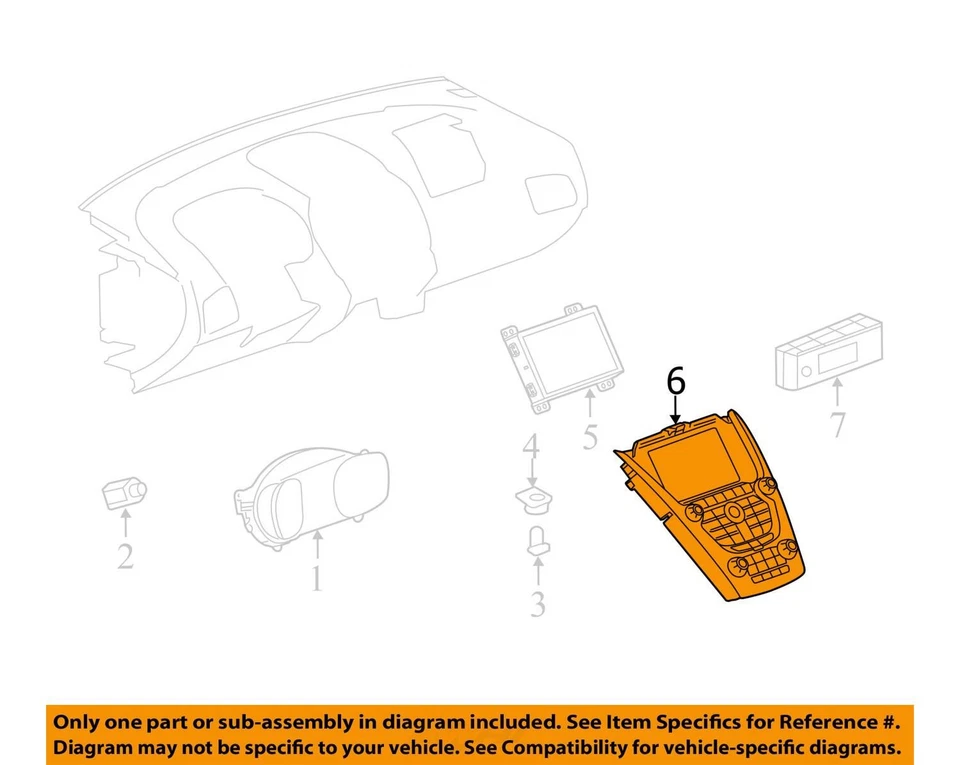 6
7
5
4
2
1
3

Only one part or sub-assembly in diagram included. See Item Specifics for Reference #. Diagram may not be specific to your vehicle. See Compatibility for vehicle-specific diagrams.