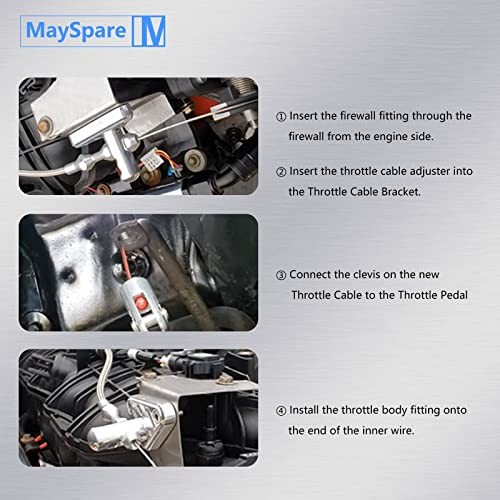 MaySpare M

① Insert the firewall fitting through the firewall from the engine side.

② Insert the throttle cable adjuster into the Throttle Cable Bracket.

③ Connect the clevis on the new Throttle Cable to the Throttle Pedal

④ Install the throttle body fitting onto the end of the inner wire.