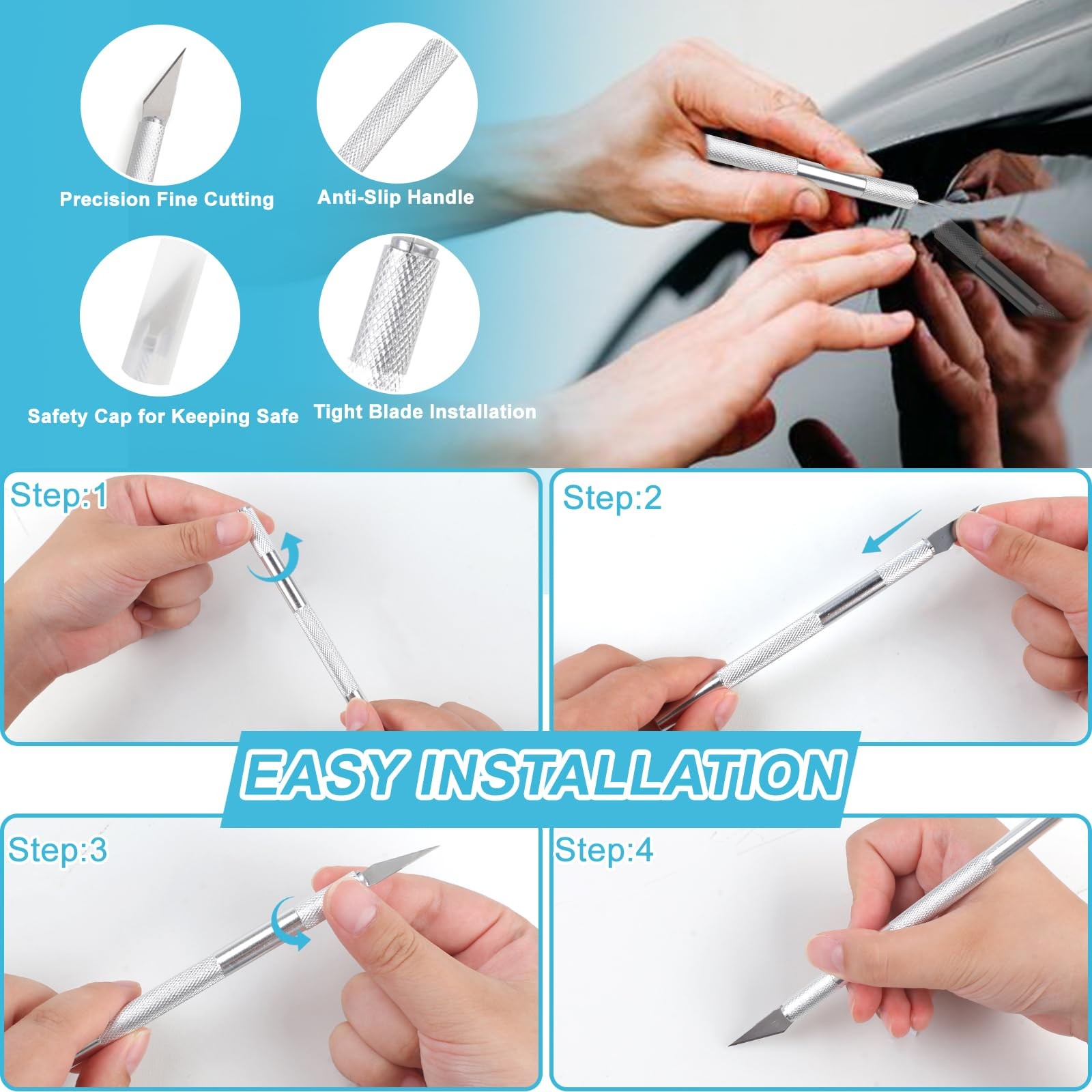 Precision Fine Cutting

Anti-Slip Handle

Safety Cap for Keeping Safe

Tight Blade Installation

Step:1

Step:2

EASY INSTALLATION

Step:3

Step:4