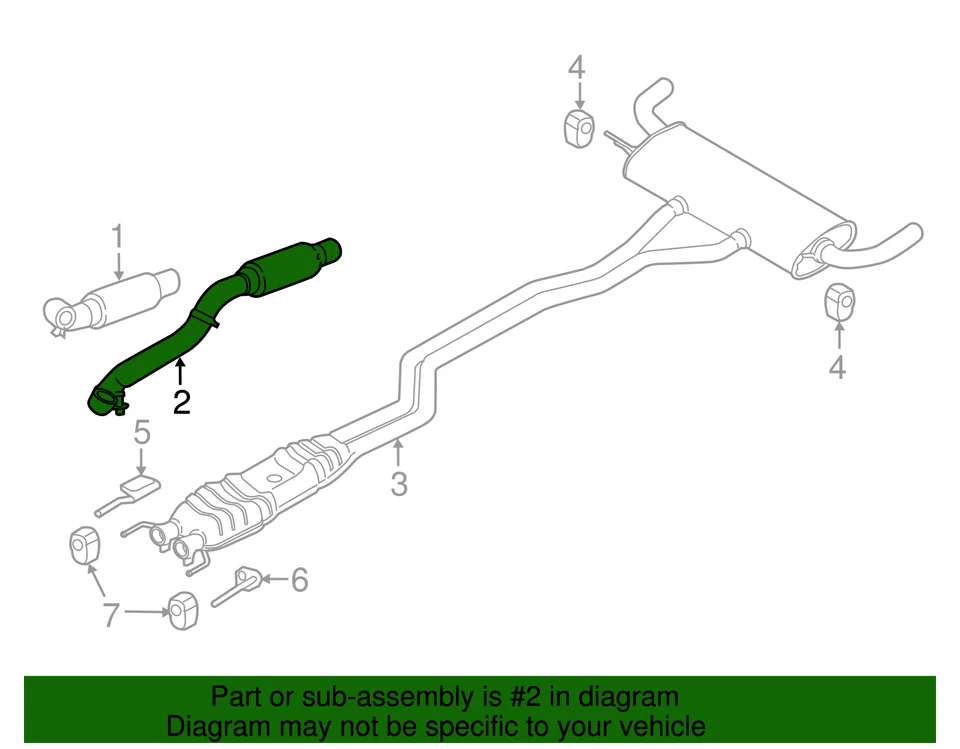 4
1
2
4
5
3
6
7
Part or sub-assembly is #2 in diagram
Diagram may not be specific to your vehicle