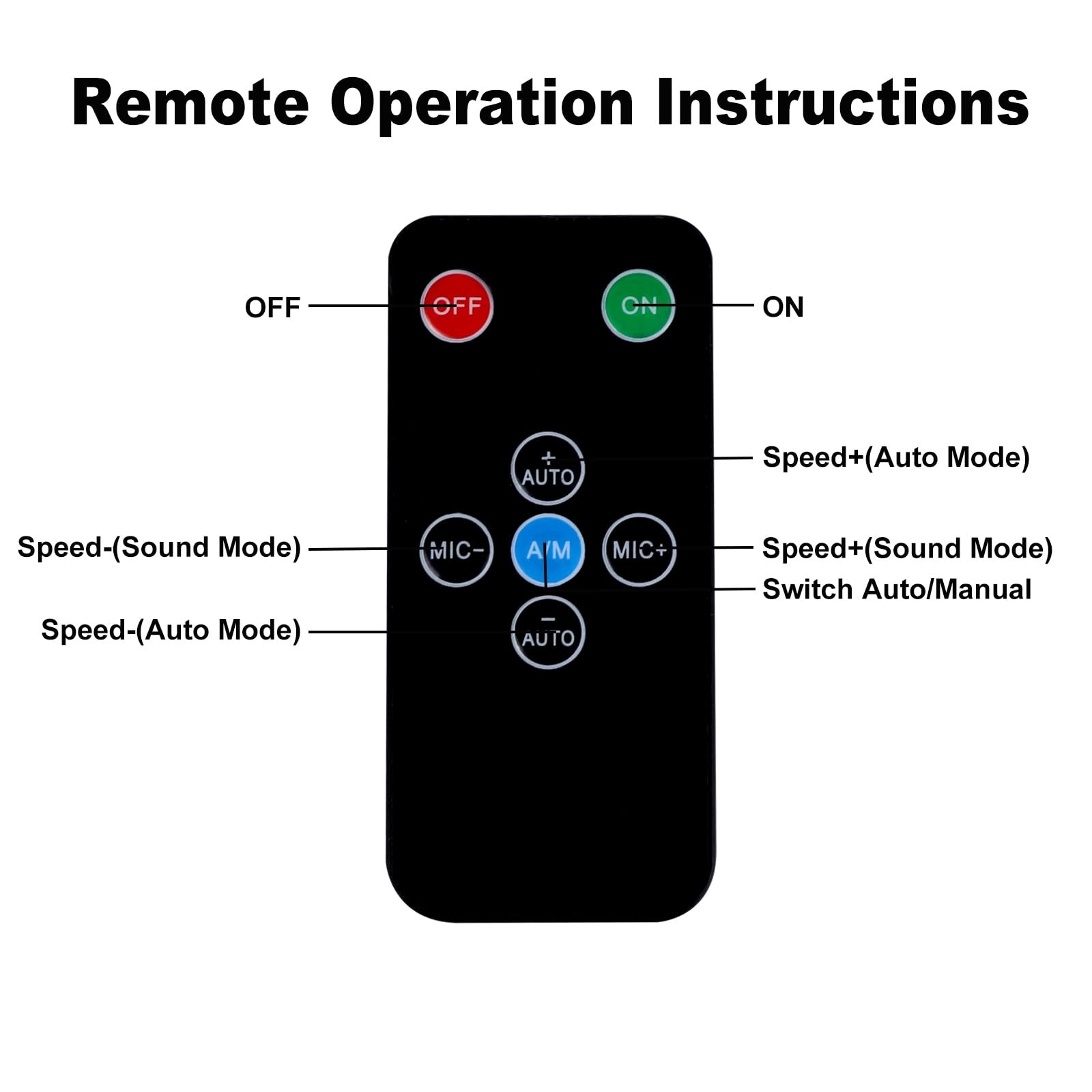 Remote Operation Instructions

OFF
OFF
ON
ON

+
AUTO
Speed+(Auto Mode)

Speed-(Sound Mode)
MIC-
A/M
MIC+
Speed+(Sound Mode)
Switch Auto/Manual

Speed-(Auto Mode)
-
AUTO