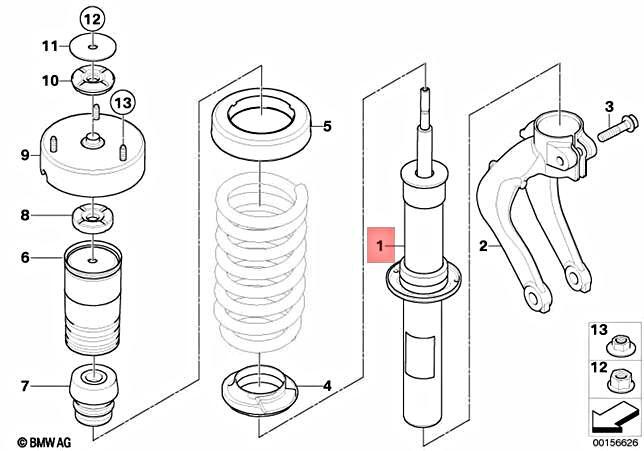 12
11
10
13
9
8
6
7
5
4
1
3
2
13
12
© BMW AG
00156626