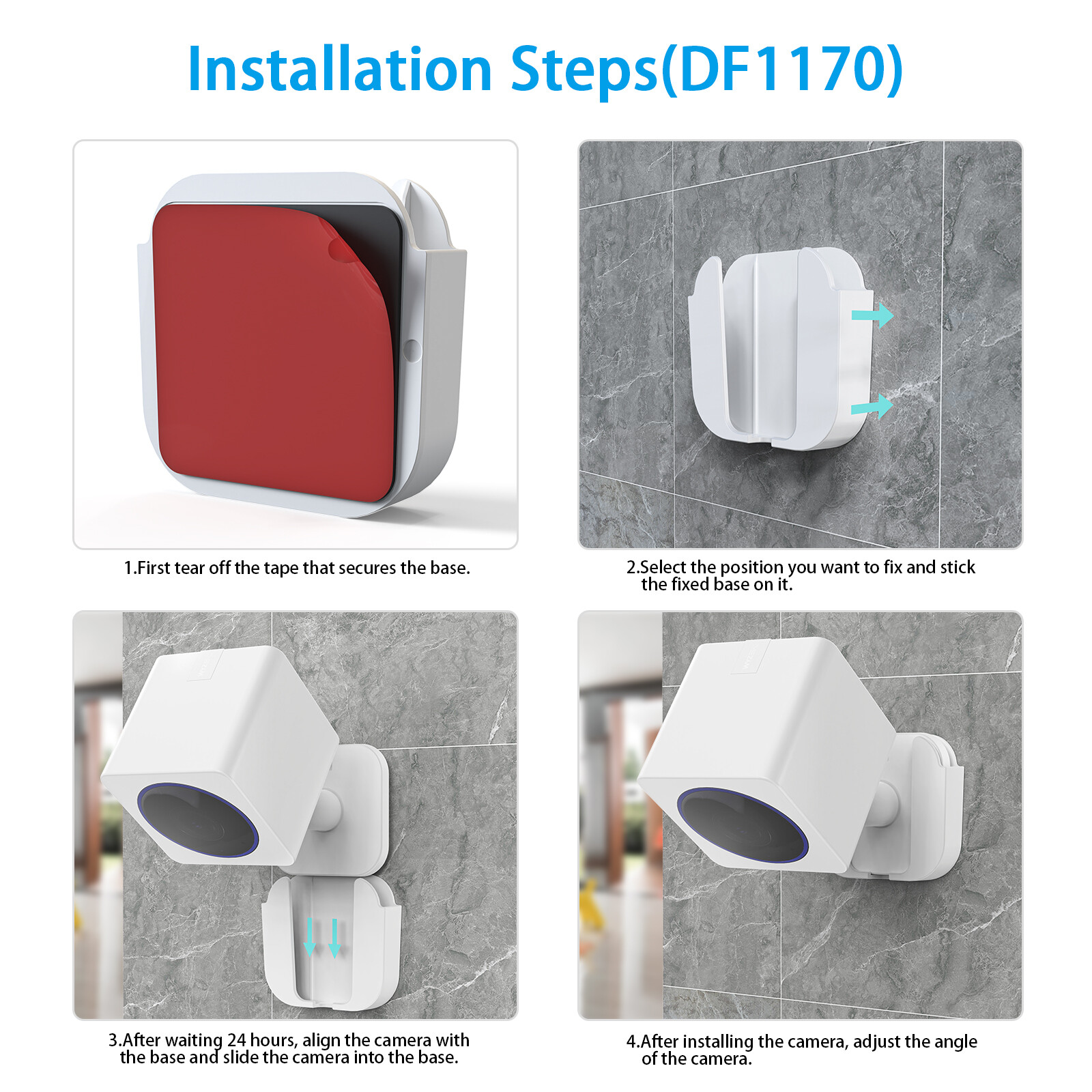 Installation Steps(DF1170)

1.First tear off the tape that secures the base.

2.Select the position you want to fix and stick the fixed base on it.

3.After waiting 24 hours, align the camera with the base and slide the camera into the base.

4.After installing the camera, adjust the angle of the camera.