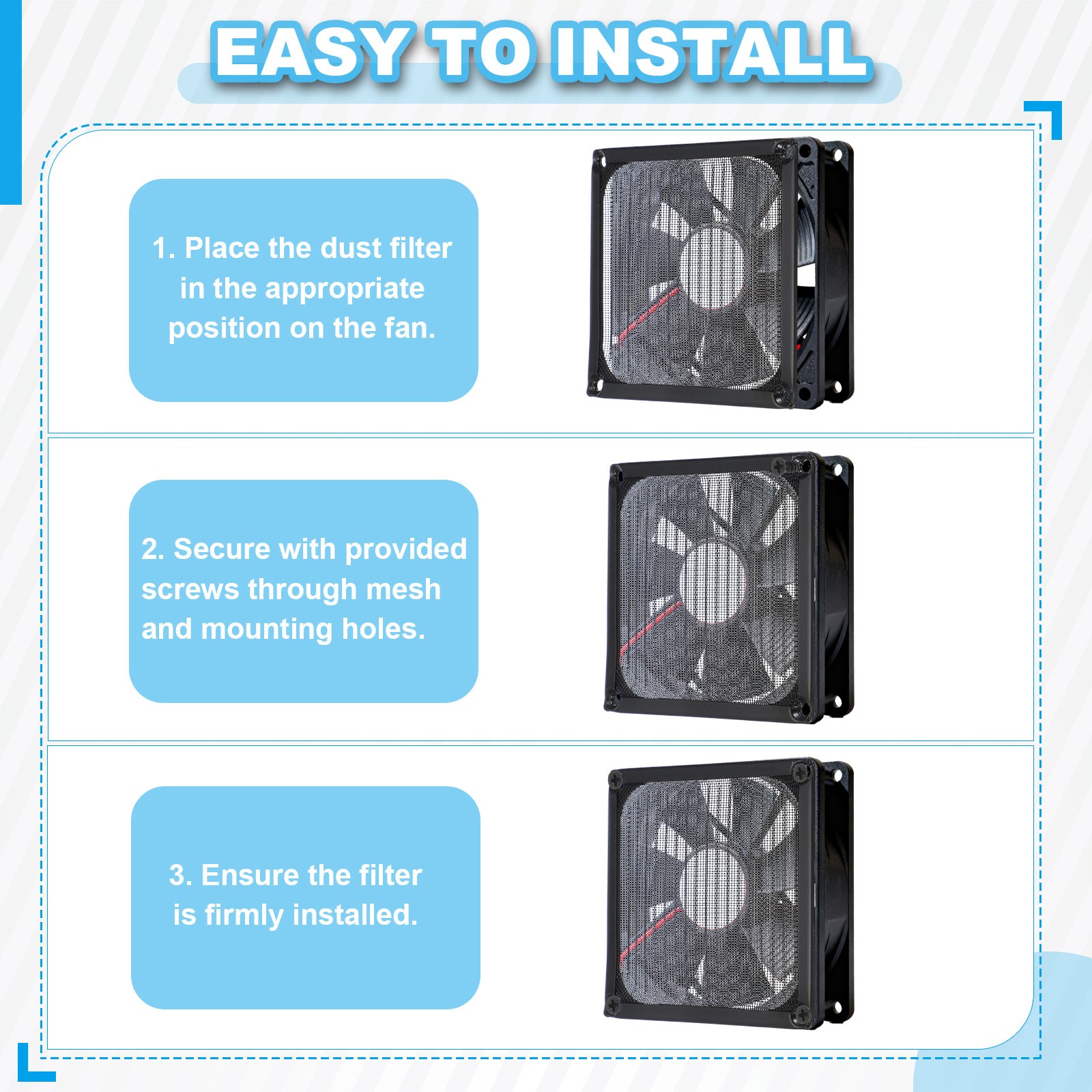 EASY TO INSTALL

1. Place the dust filter in the appropriate position on the fan.

2. Secure with provided screws through mesh and mounting holes.

3. Ensure the filter is firmly installed.