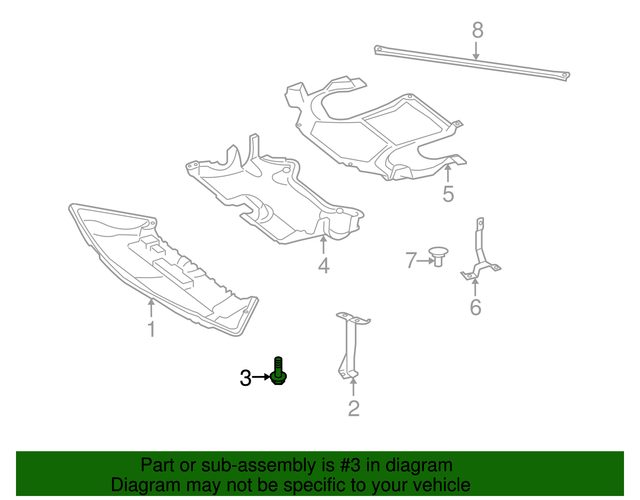 8

5

4

7

6

1

3

2

Part or sub-assembly is #3 in diagram
Diagram may not be specific to your vehicle