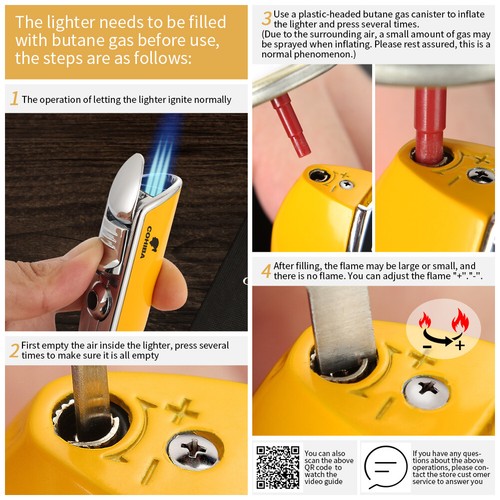 The lighter needs to be filled with butane gas before use, the steps are as follows:

1 The operation of letting the lighter ignite normally

COHIBA

2 First empty the air inside the lighter, press several times to make sure it is all empty

3 Use a plastic-headed butane gas canister to inflate the lighter and press several times.
(Due to the surrounding air, a small amount of gas may be sprayed when inflating. Please rest assured, this is a normal phenomenon.)

4 After filling, the flame may be large or small, and there is no flame. You can adjust the flame "+"."-".

- +

You can also scan the above QR code to watch the video guide

If you have any questions about the above operations, please contact the store cust omer service to answer you