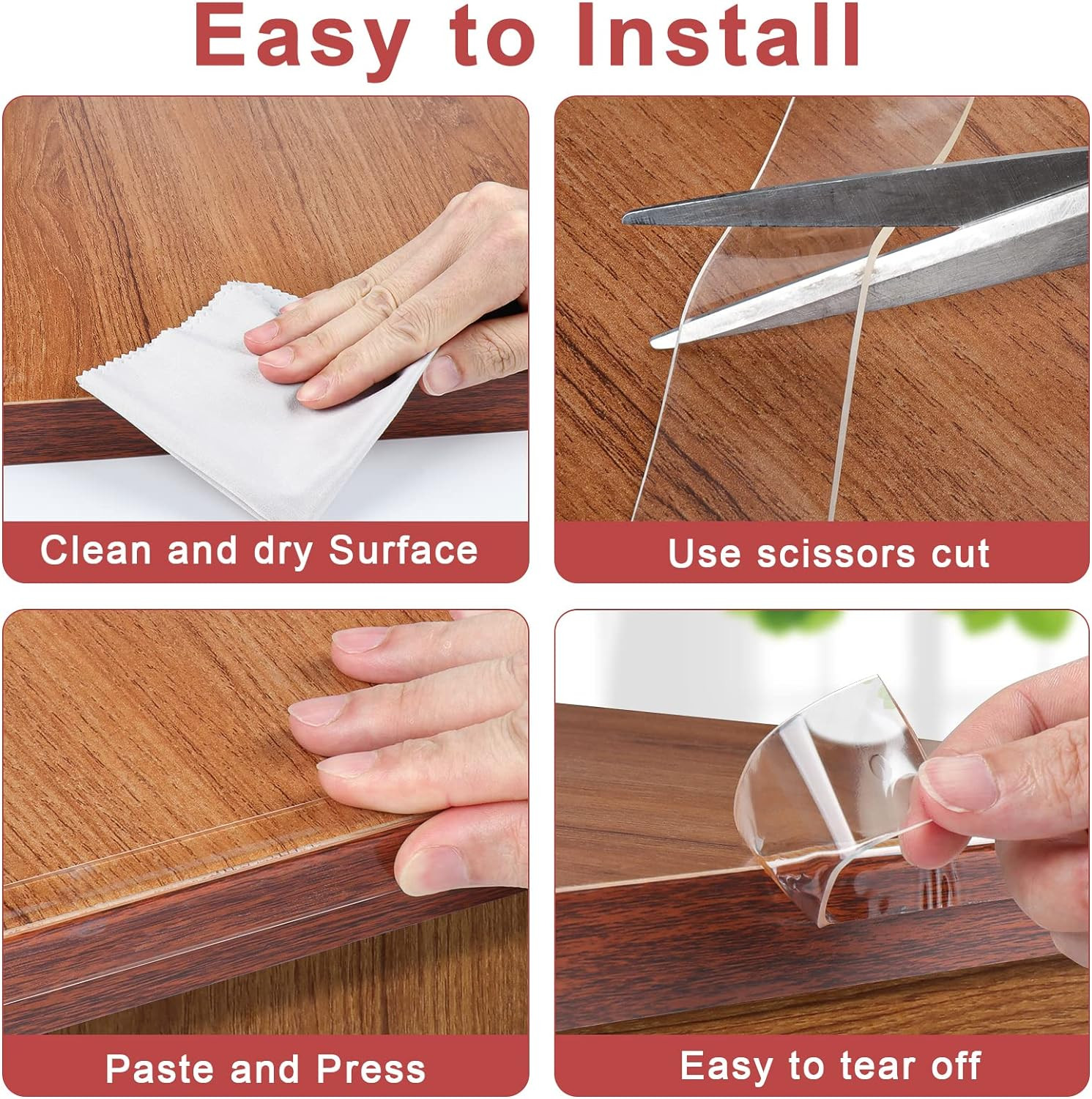 Easy to Install

Clean and dry Surface

Use scissors cut

Paste and Press

Easy to tear off