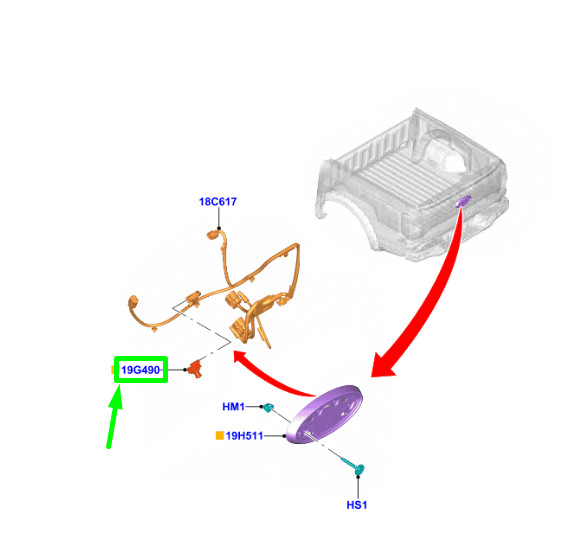 18C617

19G490

HM1

19H511

HS1