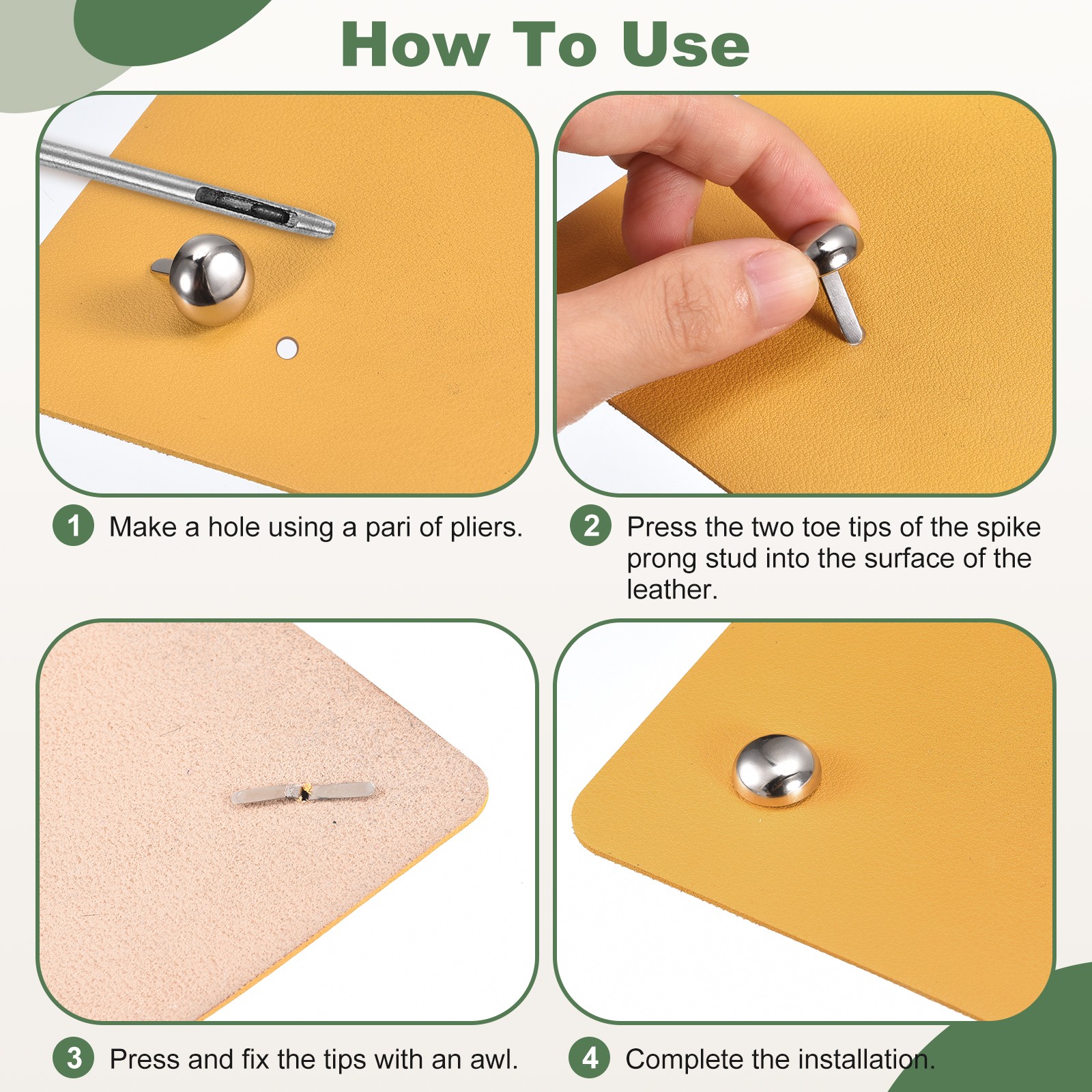 How To Use

1 Make a hole using a pari of pliers.

2 Press the two toe tips of the spike prong stud into the surface of the leather.

3 Press and fix the tips with an awl.

4 Complete the installation.