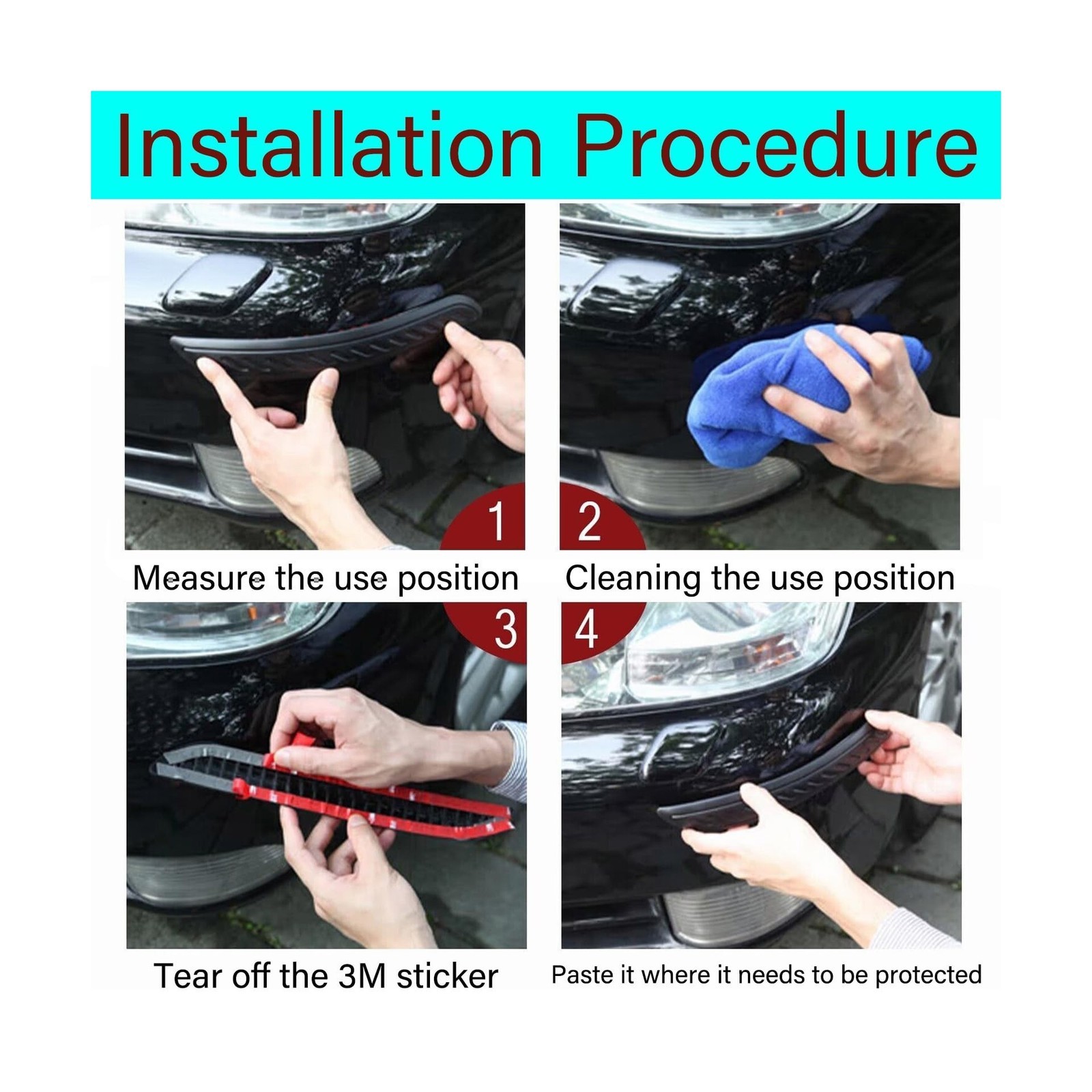 Installation Procedure

1

Measure the use position

2

Cleaning the use position

3

Tear off the 3M sticker

4

Paste it where it needs to be protected