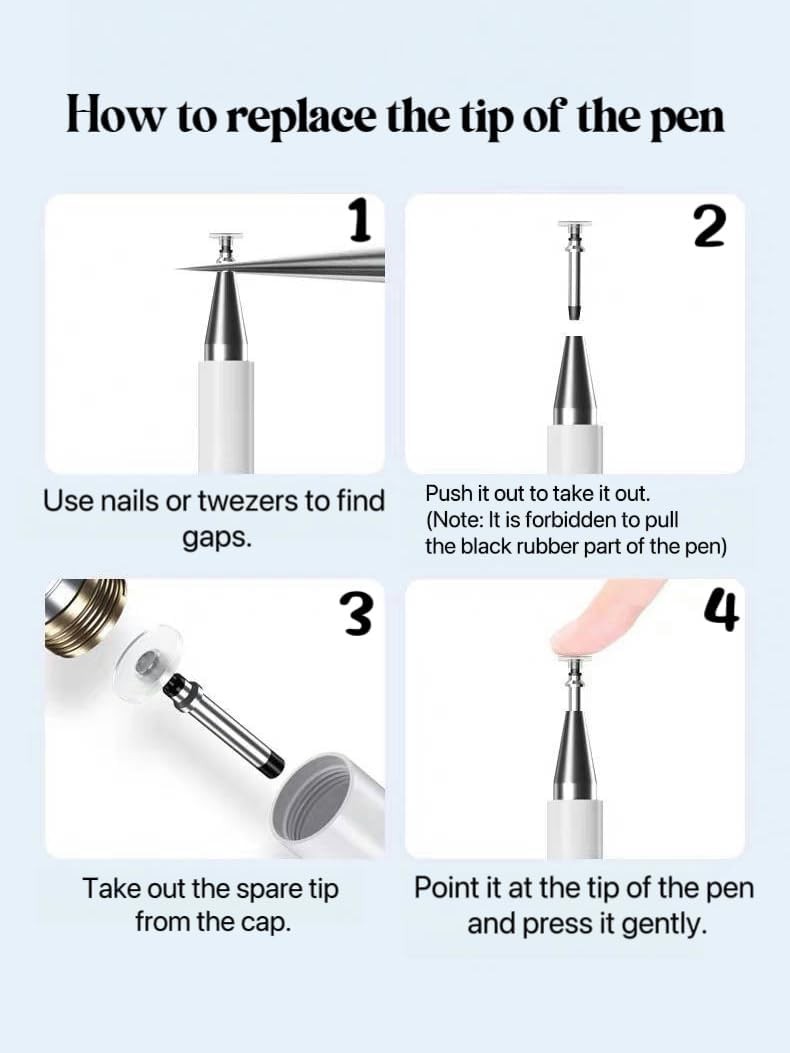 How to replace the tip of the pen

1

Use nails or twezers to find gaps.

2

Push it out to take it out. (Note: It is forbidden to pull the black rubber part of the pen)

3

Take out the spare tip from the cap.

4

Point it at the tip of the pen and press it gently.