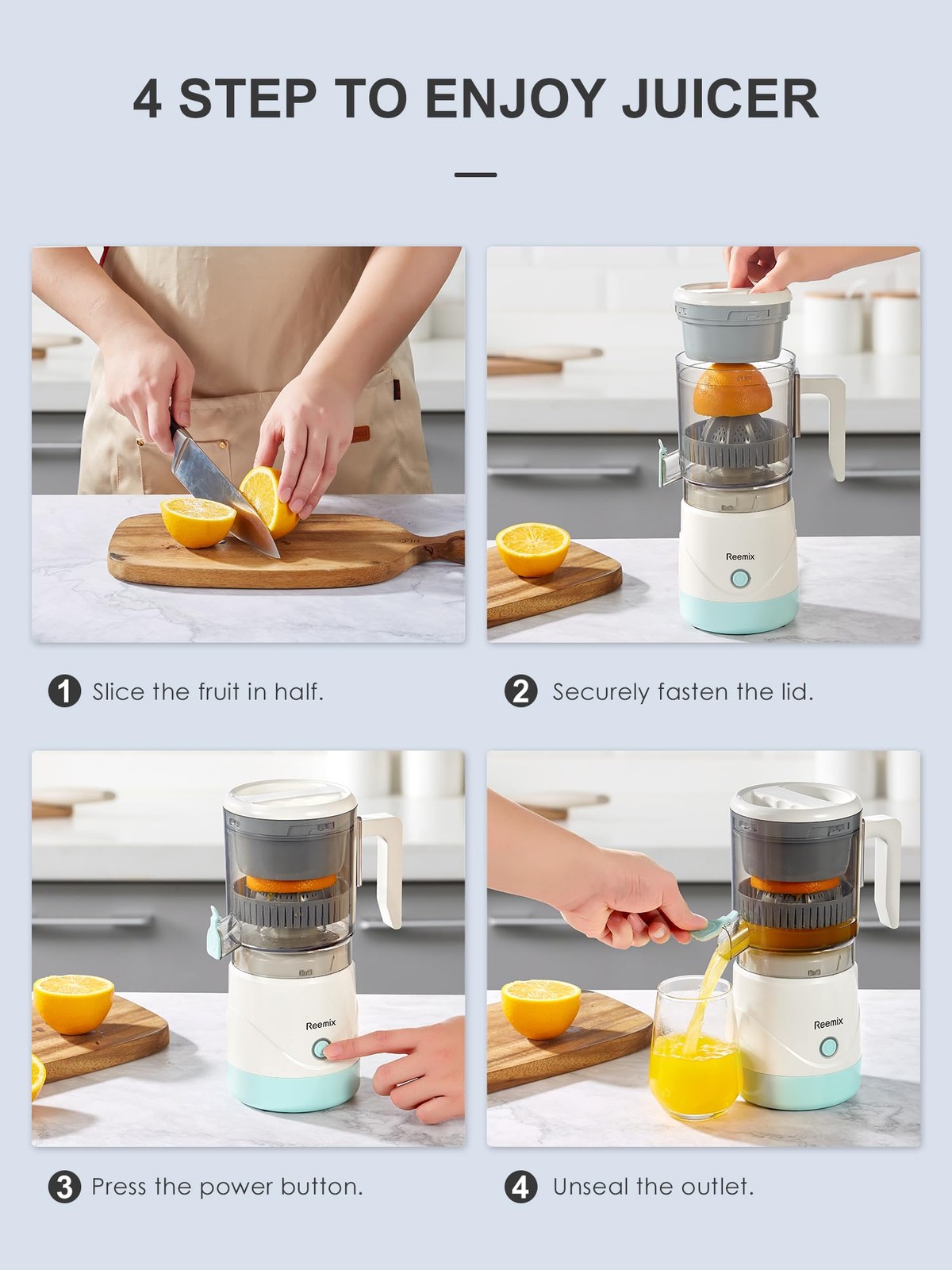 4 STEP TO ENJOY JUICER

Reemix

1 Slice the fruit in half.

2 Securely fasten the lid.

Reemix

Reemix

3 Press the power button.

4 Unseal the outlet.