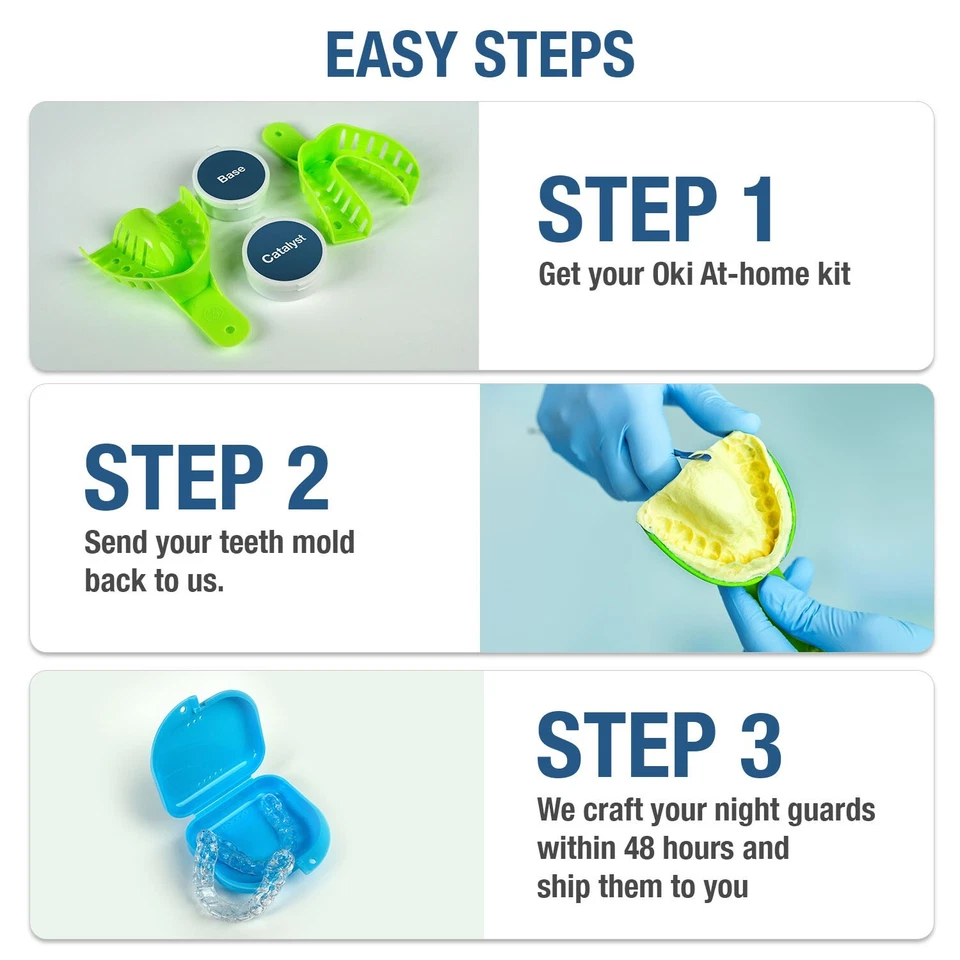 EASY STEPS

Base

Catalyst

STEP 1
Get your Oki At-home kit

STEP 2
Send your teeth mold back to us.

STEP 3
We craft your night guards within 48 hours and ship them to you