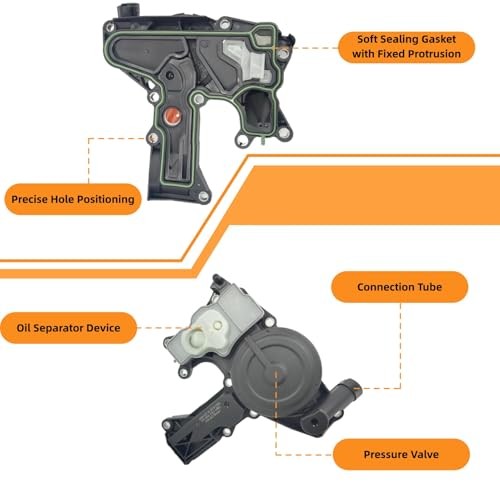 Soft Sealing Gasket with Fixed Protrusion

Precise Hole Positioning

Connection Tube

Oil Separator Device

Pressure Valve