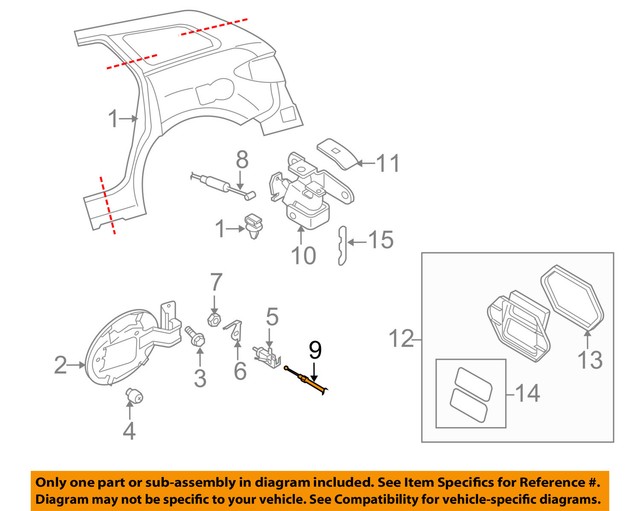 1
8
11
1
10
15
7
5
9
12
13
2
3
6
14
4

Only one part or sub-assembly in diagram included. See Item Specifics for Reference #. Diagram may not be specific to your vehicle. See Compatibility for vehicle-specific diagrams.