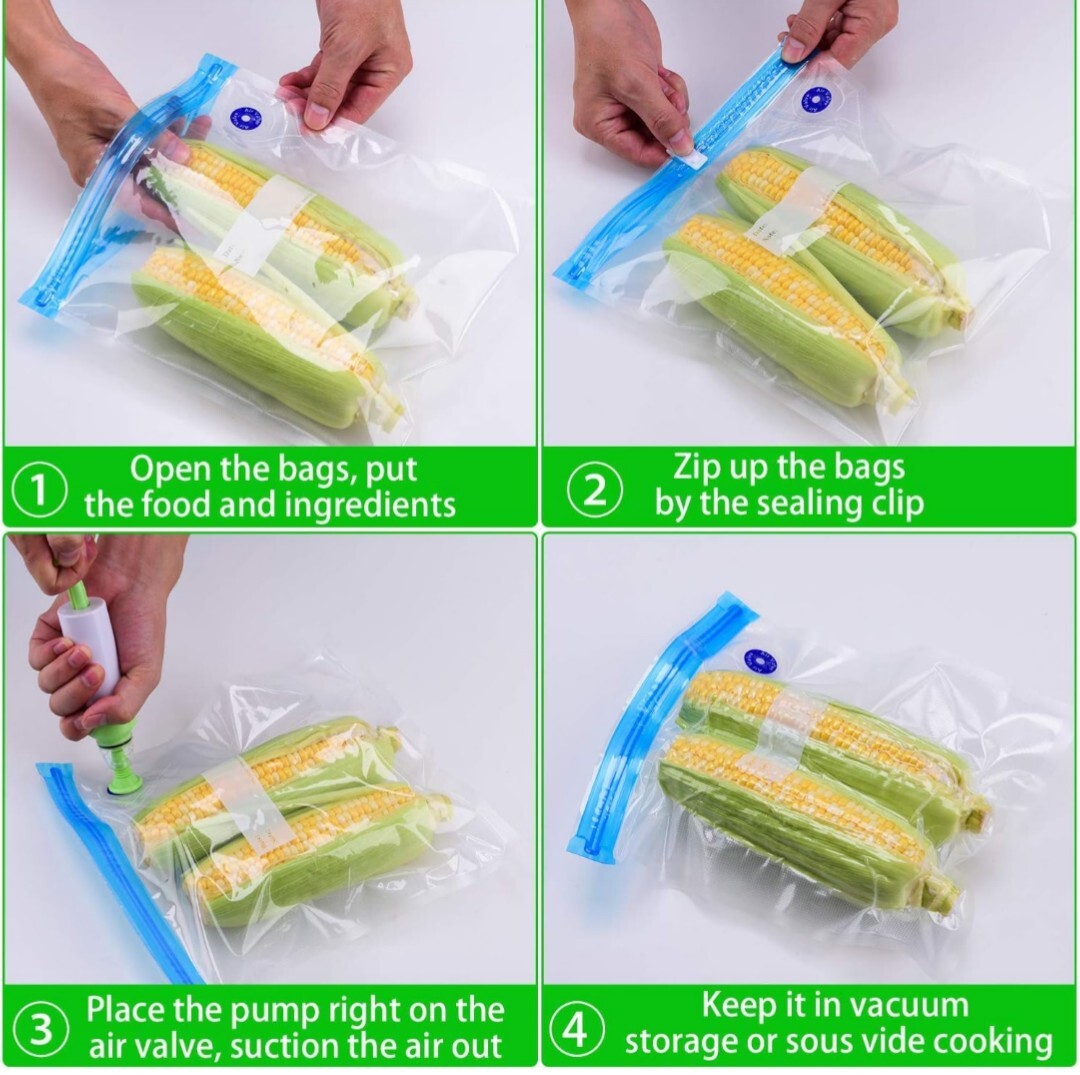 ① Open the bags, put the food and ingredients

② Zip up the bags by the sealing clip

③ Place the pump right on the air valve, suction the air out

④ Keep it in vacuum storage or sous vide cooking