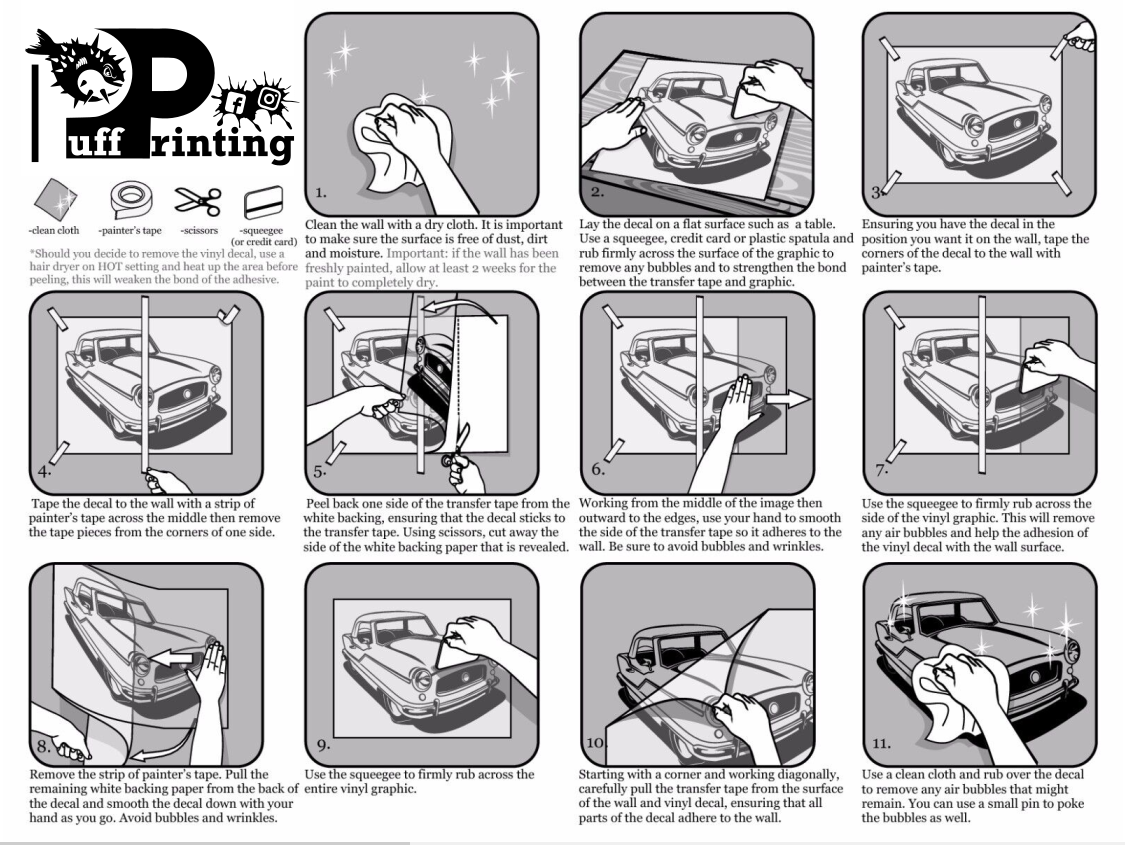 Puff Printing

-clean cloth -painter's tape -scissors -squeegee (or credit card)

*Should you decide to remove the vinyl decal, use a hair dryer on HOT setting and heat up the area before peeling, this will weaken the bond of the adhesive.

1.

Clean the wall with a dry cloth. It is important to make sure the surface is free of dust, dirt and moisture. Important: if the wall has been freshly painted, allow at least 2 weeks for the paint to completely dry.

2.

Lay the decal on a flat surface such as a table. Use a squeegee, credit card or plastic spatula and rub firmly across the surface of the graphic to remove any bubbles and to strengthen the bond between the transfer tape and graphic.

3.

Ensuring you have the decal in the position you want it on the wall, tape the corners of the decal to the wall with painter's tape.

4.

Tape the decal to the wall with a strip of painter's tape across the middle then remove the tape pieces from the corners of one side.

5.

Peel back one side of the transfer tape from the white backing, ensuring that the decal sticks to the transfer tape. Using scissors, cut away the side of the white backing paper that is revealed.

6.

Working from the middle of the image then outward to the edges, use your hand to smooth the side of the transfer tape so it adheres to the wall. Be sure to avoid bubbles and wrinkles.

7.

Use the squeegee to firmly rub across the side of the vinyl graphic. This will remove any air bubbles and help the adhesion of the vinyl decal with the wall surface.

8.

Remove the strip of painter's tape. Pull the remaining white backing paper from the back of the decal and smooth the decal down with your hand as you go. Avoid bubbles and wrinkles.

9.

Use the squeegee to firmly rub across the entire vinyl graphic.

10.

Starting with a corner and working diagonally, carefully pull the transfer tape from the surface of the wall and vinyl decal, ensuring that all parts of the decal adhere to the wall.

11.

Use a clean cloth and rub over the decal to remove any air bubbles that might remain. You can use a small pin to poke the bubbles as well.