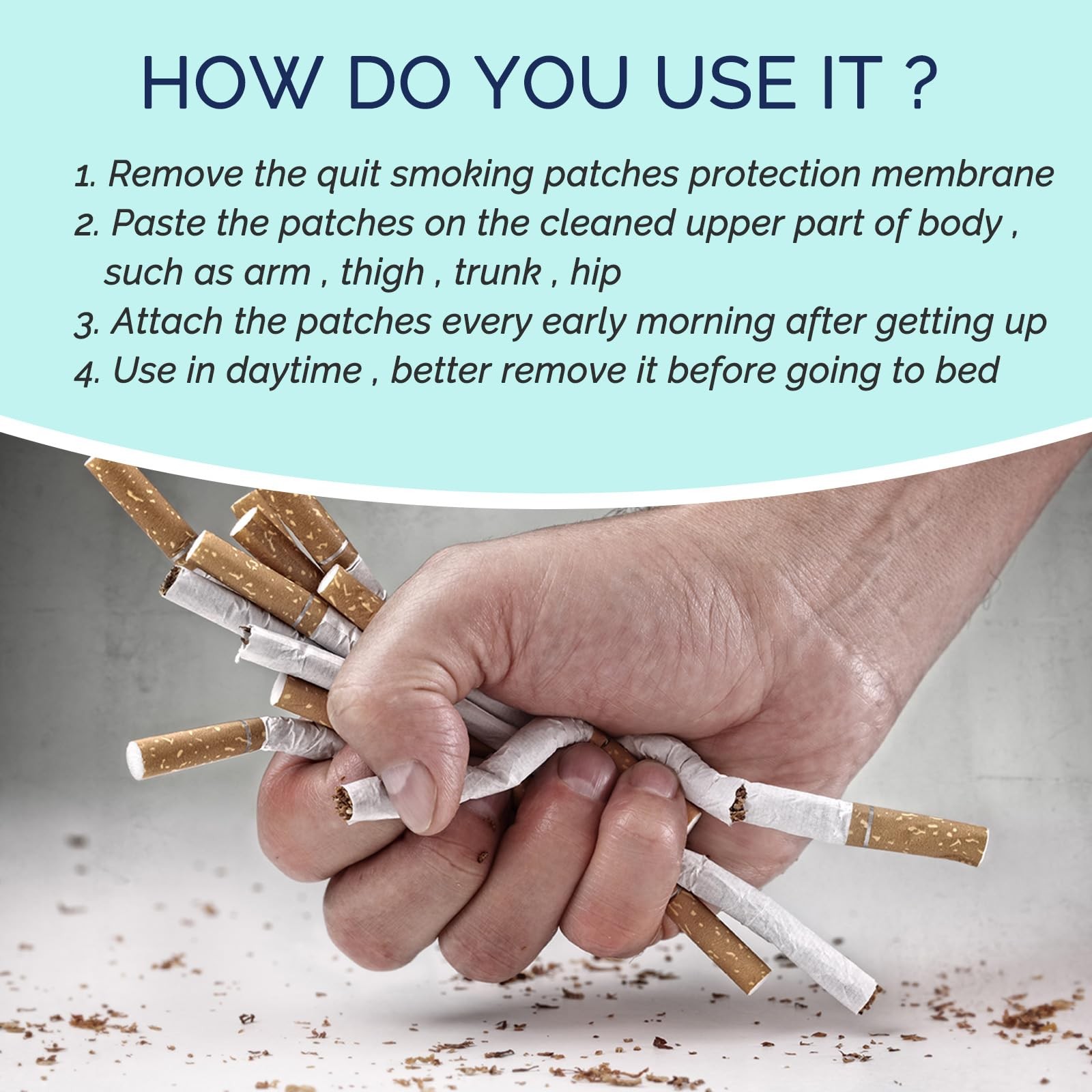 HOW DO YOU USE IT ?

1. Remove the quit smoking patches protection membrane
2. Paste the patches on the cleaned upper part of body , such as arm , thigh , trunk , hip
3. Attach the patches every early morning after getting up
4. Use in daytime , better remove it before going to bed